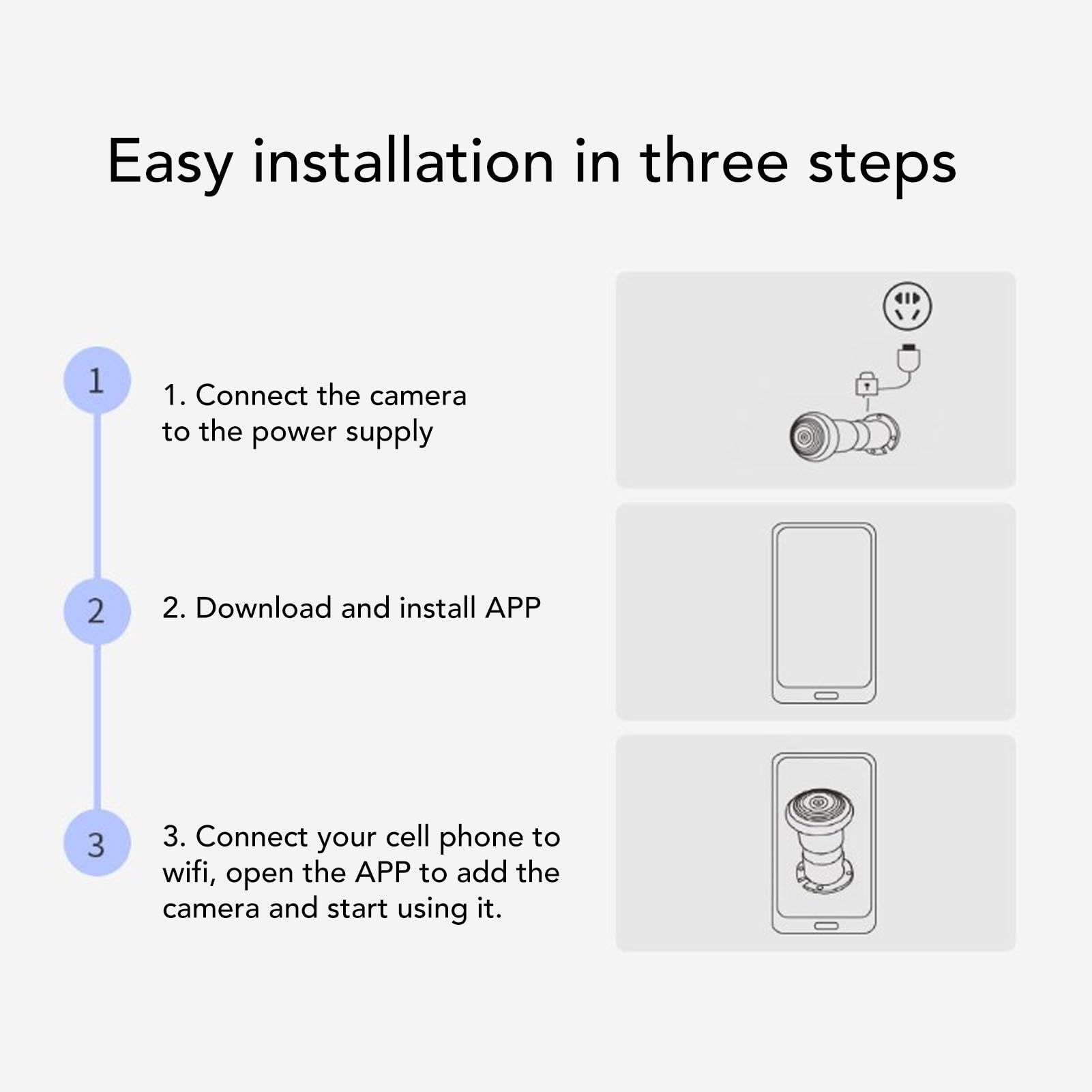 Easy installation in three steps

1

1. Connect the camera to the power supply

2

2. Download and install APP

3

3. Connect your cell phone to wifi, open the APP to add the camera and start using it.