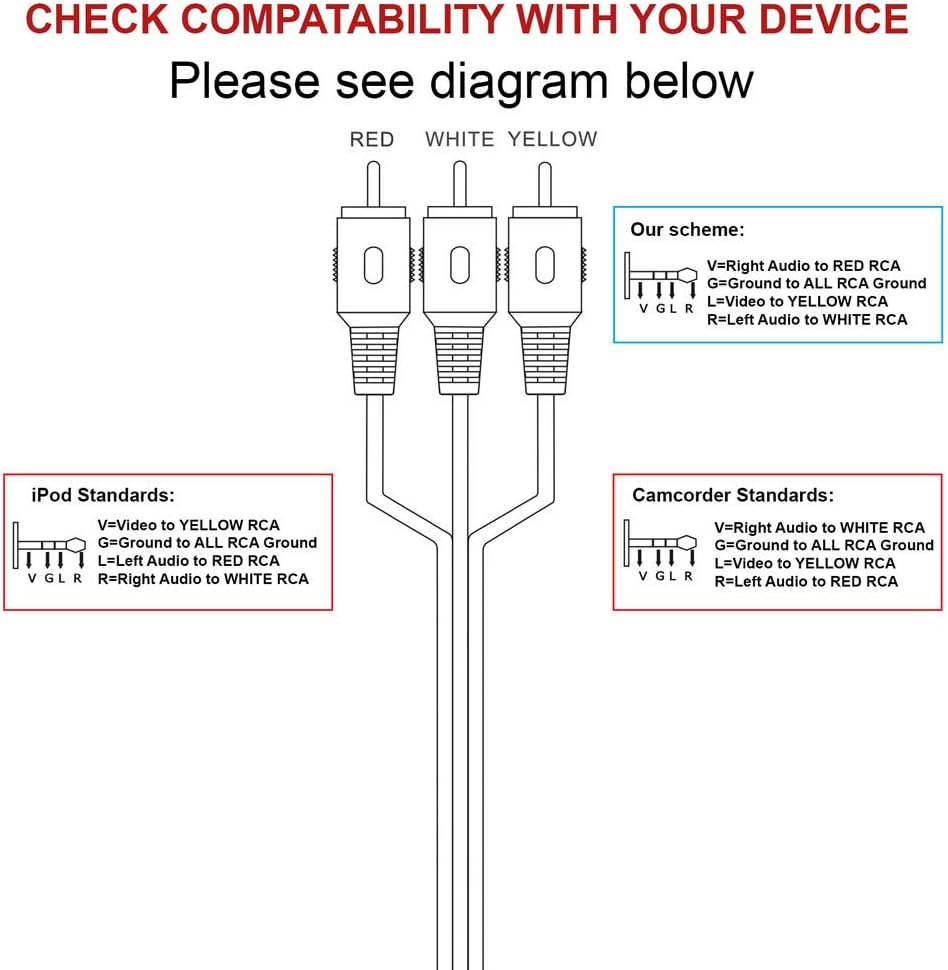 CHECK COMPATABILITY WITH YOUR DEVICE

Please see diagram below

RED WHITE YELLOW

Our scheme:

V G L R

V=Right Audio to RED RCA
G=Ground to ALL RCA Ground
L=Video to YELLOW RCA
R=Left Audio to WHITE RCA

iPod Standards:

V G L R

V=Video to YELLOW RCA
G=Ground to ALL RCA Ground
L=Left Audio to RED RCA
R=Right Audio to WHITE RCA

Camcorder Standards:

V G L R

V=Right Audio to WHITE RCA
G=Ground to ALL RCA Ground
L=Video to YELLOW RCA
R=Left Audio to RED RCA