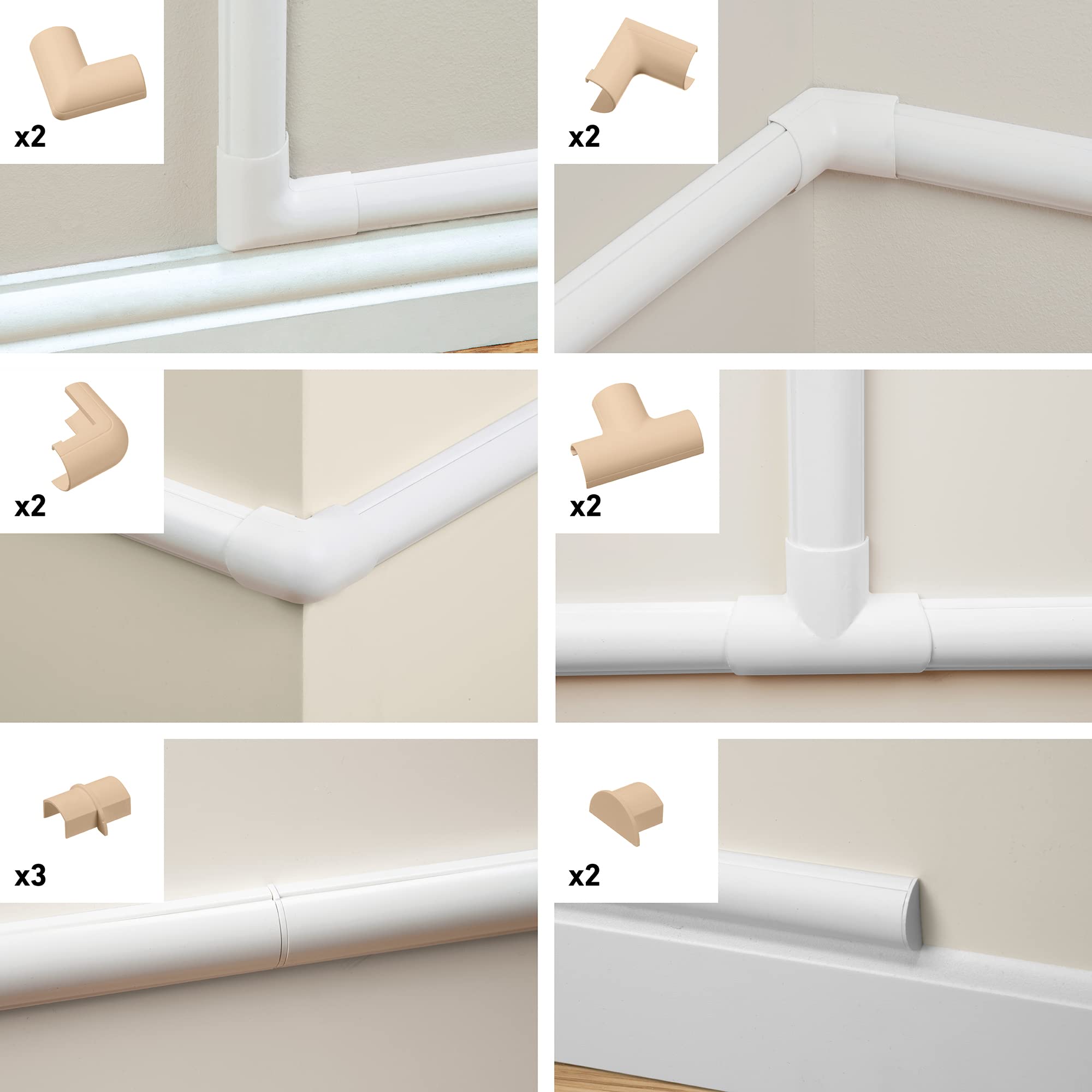 x2

x2

x2

x2

x3

x2