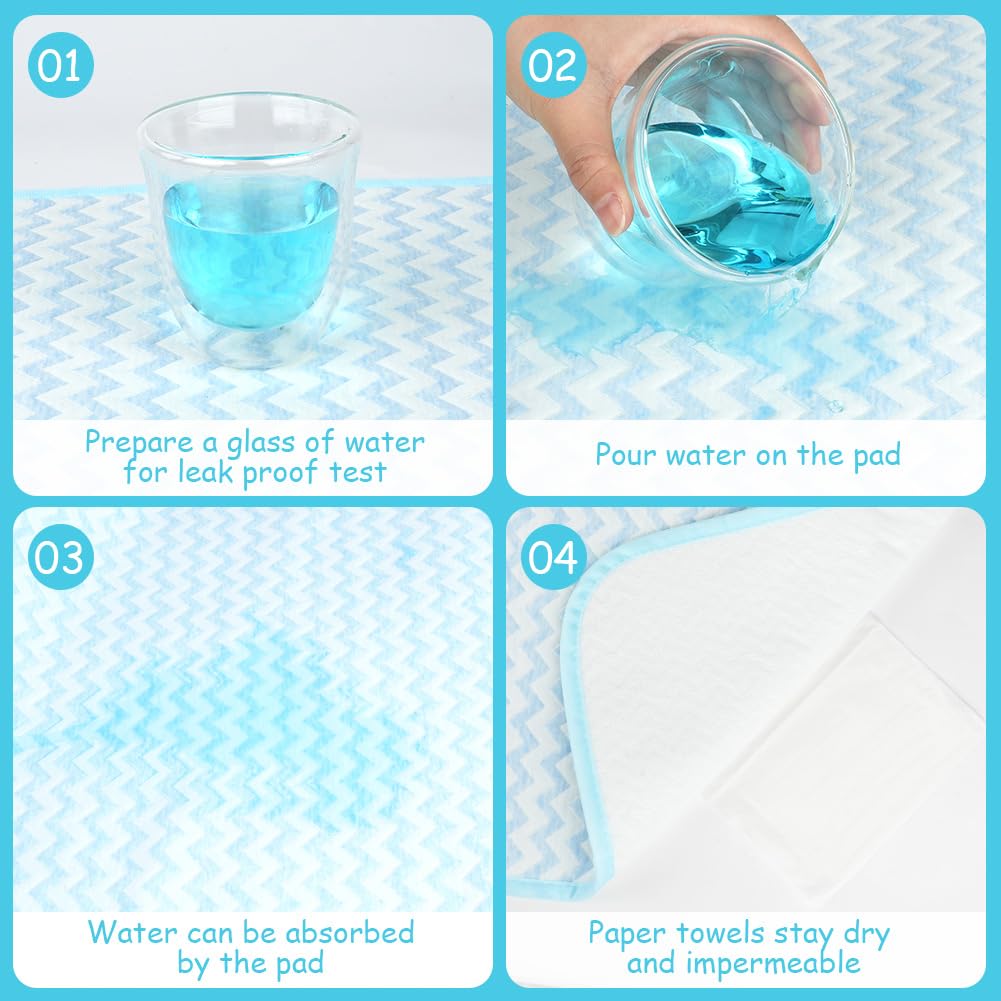 01

Prepare a glass of water for leak proof test

02

Pour water on the pad

03

Water can be absorbed by the pad

04

Paper towels stay dry and impermeable