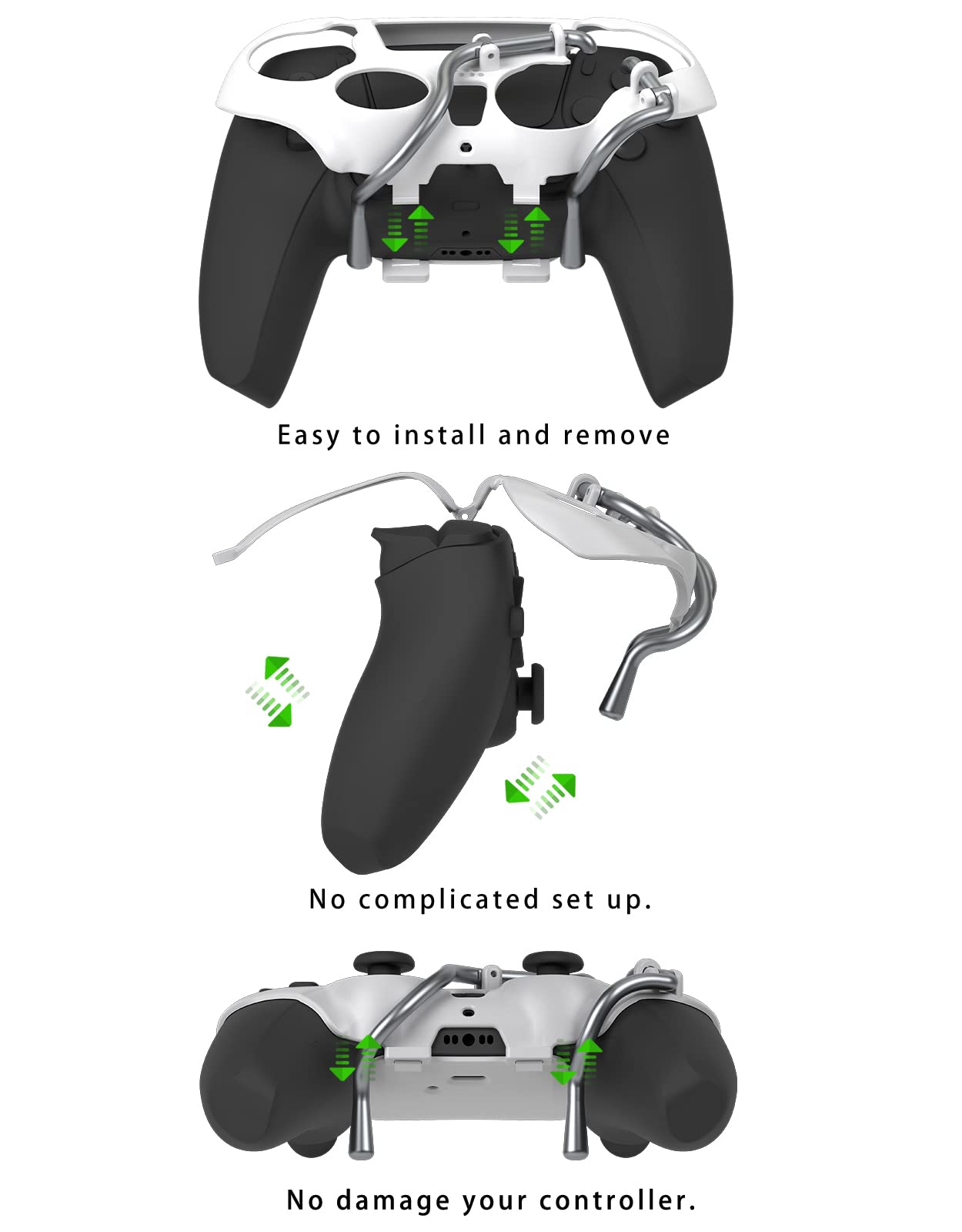 Easy to install and remove

No complicated set up.

No damage your controller.