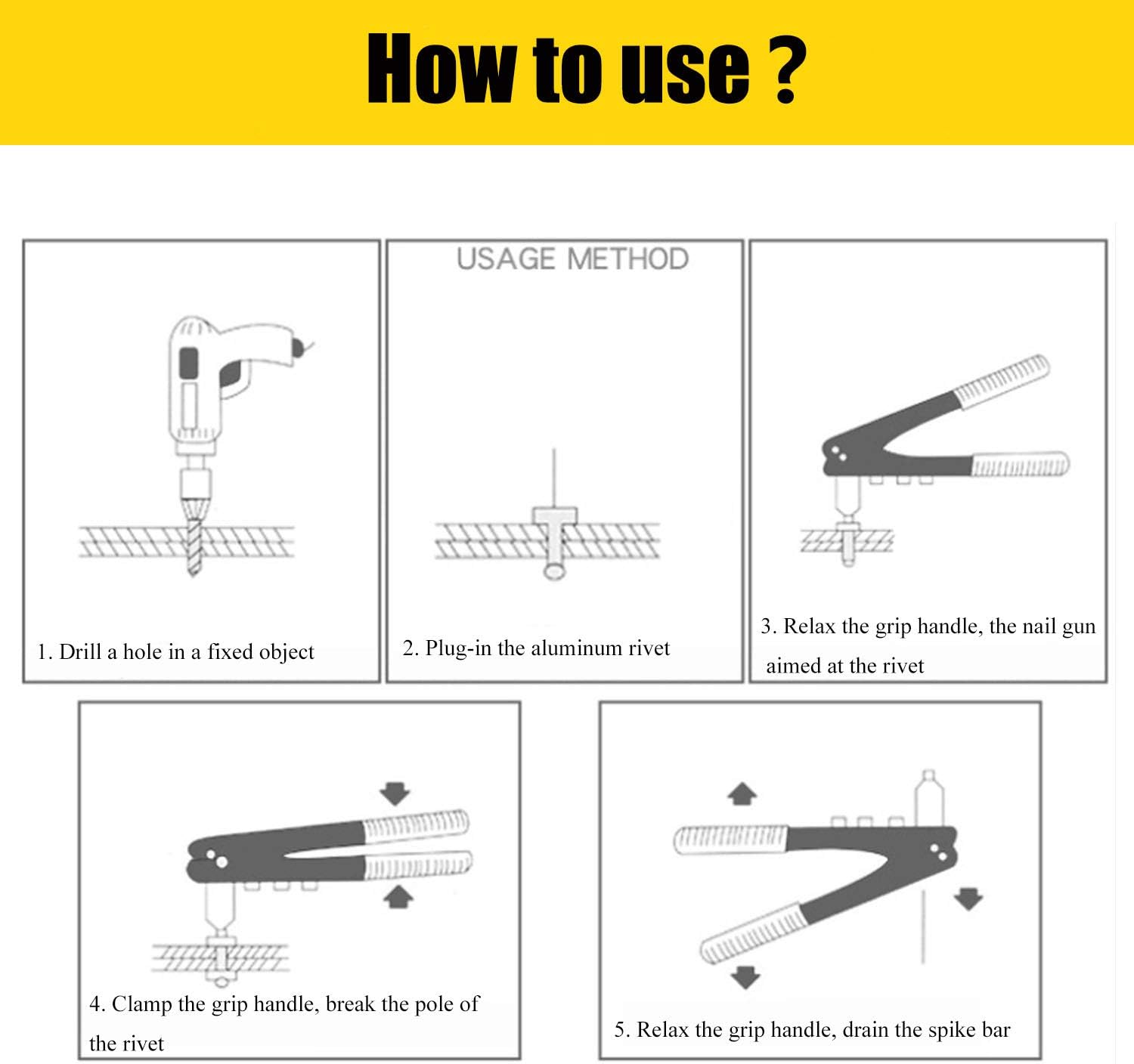 How to use ?

USAGE METHOD

1. Drill a hole in a fixed object

2. Plug-in the aluminum rivet

3. Relax the grip handle, the nail gun aimed at the rivet

4. Clamp the grip handle, break the pole of the rivet

5. Relax the grip handle, drain the spike bar