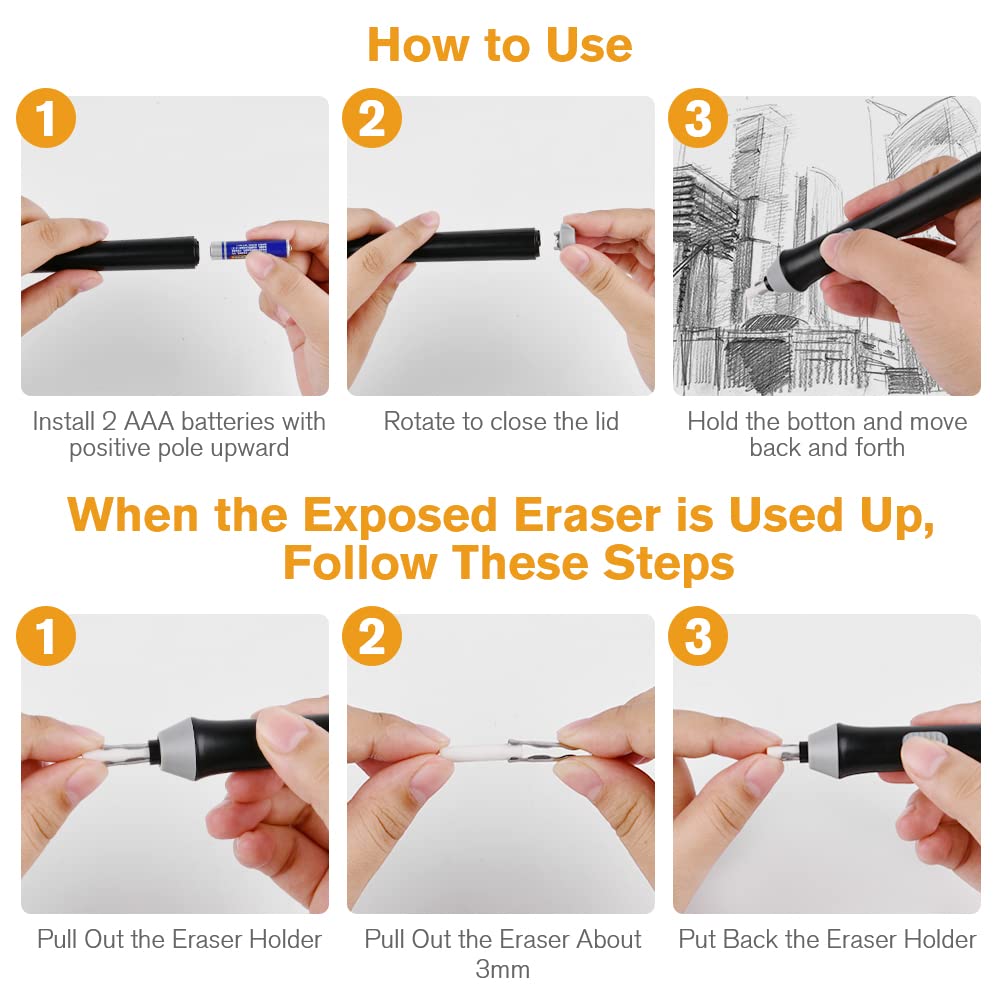 How to Use

1

Install 2 AAA batteries with positive pole upward

2

Rotate to close the lid

3

Hold the botton and move back and forth

When the Exposed Eraser is Used Up, Follow These Steps

1

Pull Out the Eraser Holder

2

Pull Out the Eraser About 3mm

3

Put Back the Eraser Holder