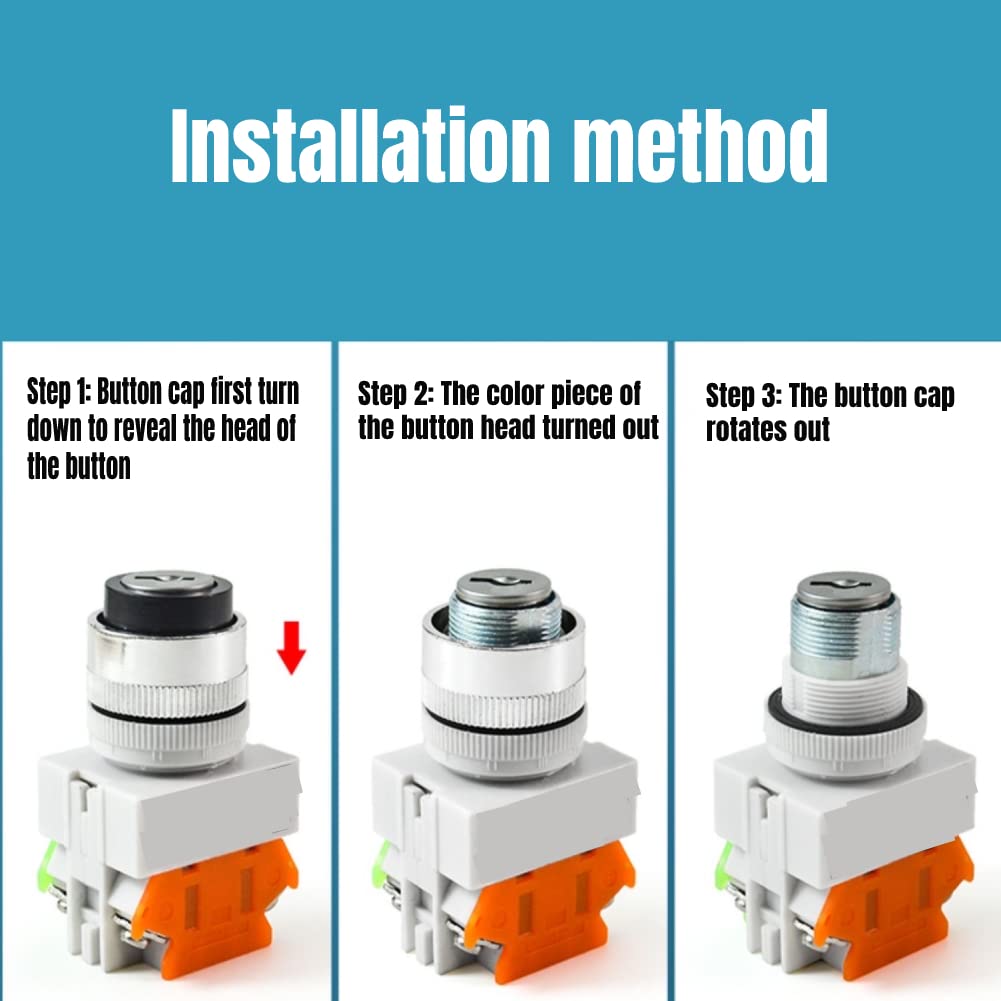 Installation method

Step 1: Button cap first turn down to reveal the head of the button

Step 2: The color piece of the button head turned out

Step 3: The button cap rotates out