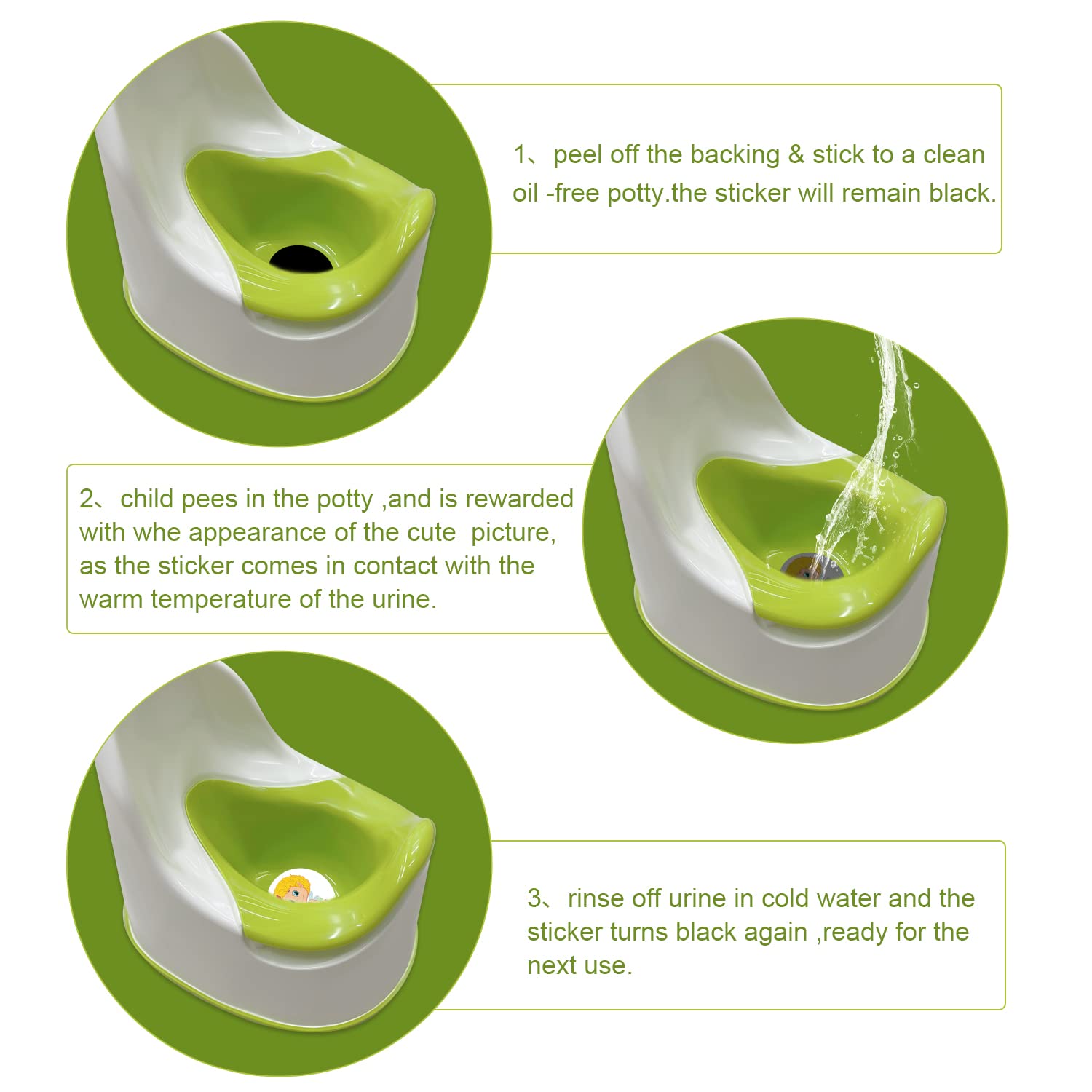 1、peel off the backing & stick to a clean oil -free potty.the sticker will remain black.

2、child pees in the potty ,and is rewarded with whe appearance of the cute  picture, as the sticker comes in contact with the warm temperature of the urine.

3、rinse off urine in cold water and the sticker turns black again ,ready for the next use.