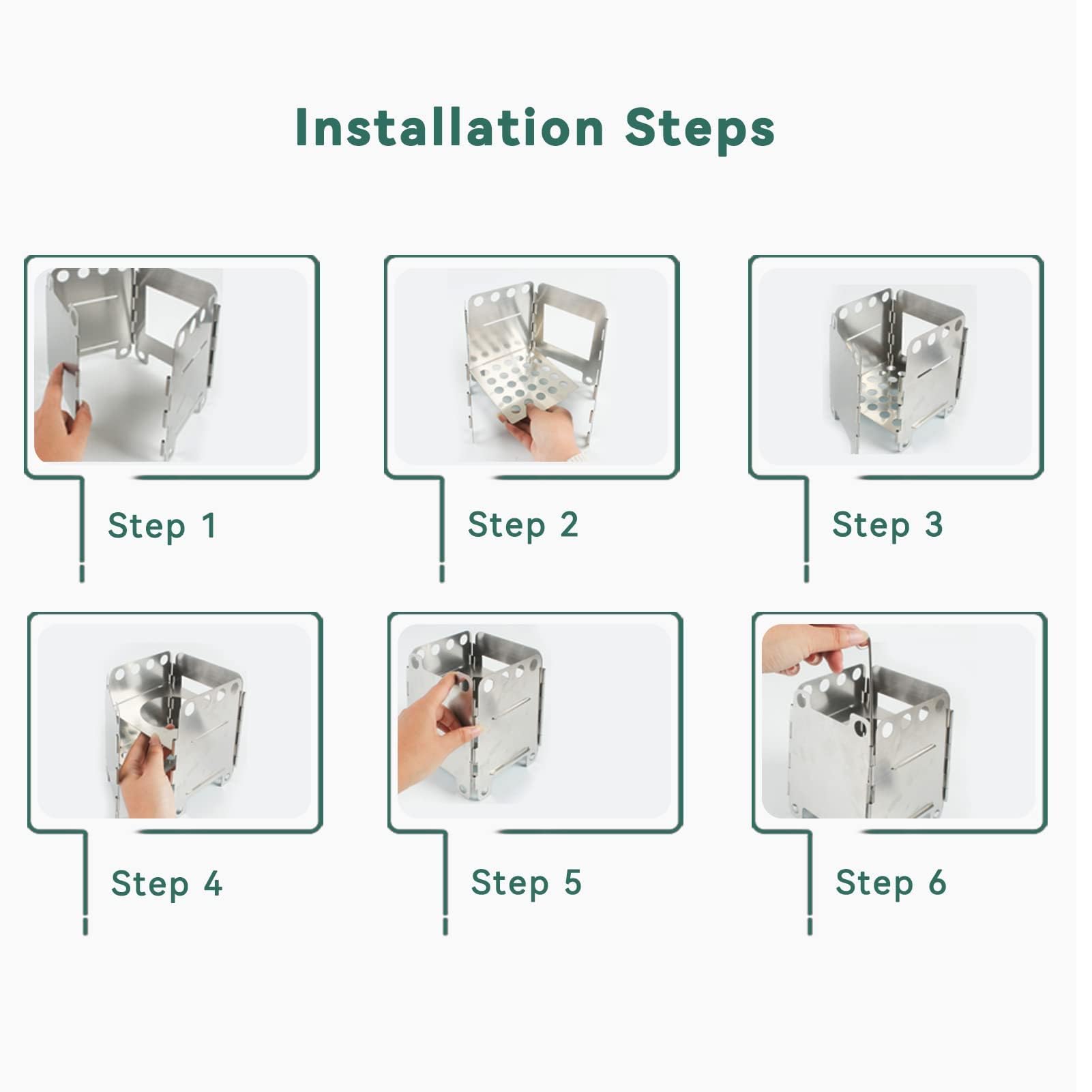 Installation Steps

Step 1

Step 2

Step 3

Step 4

Step 5

Step 6