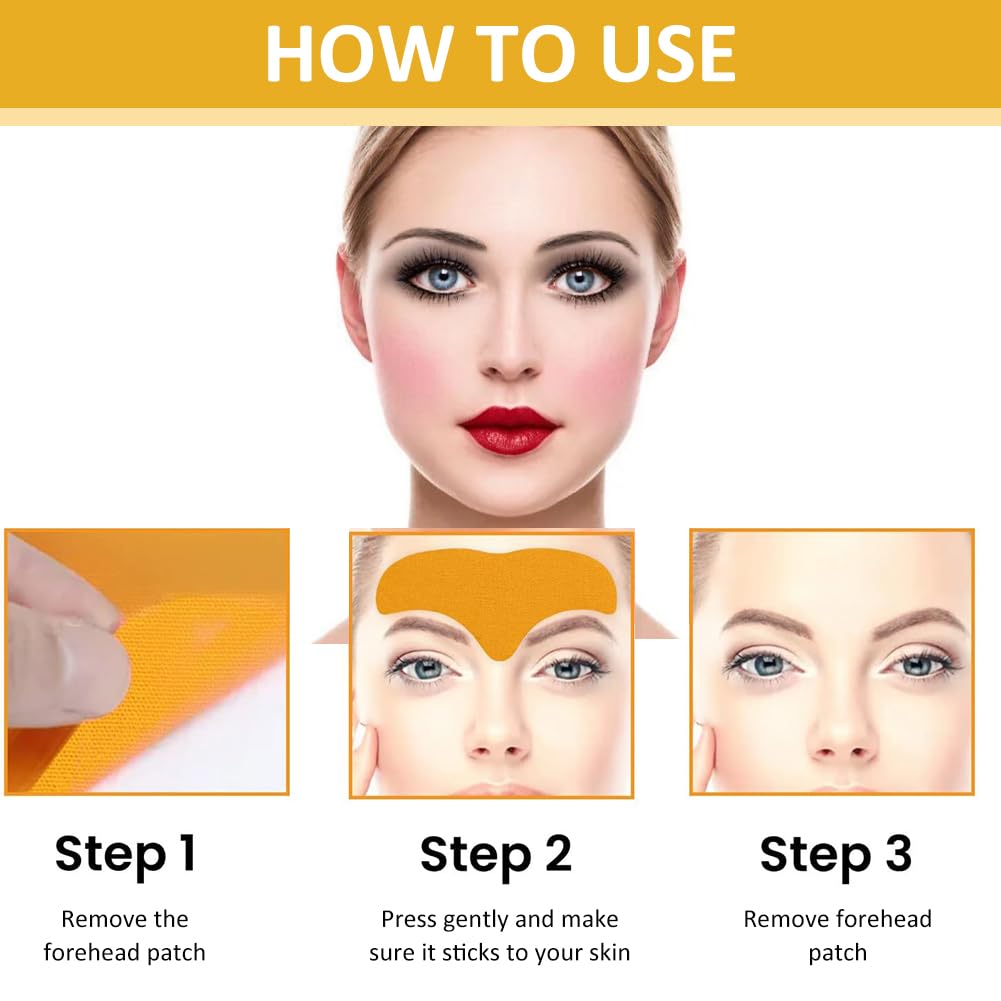 HOW TO USE

Step 1

Remove the forehead patch

Step 2

Press gently and make sure it sticks to your skin

Step 3

Remove forehead patch