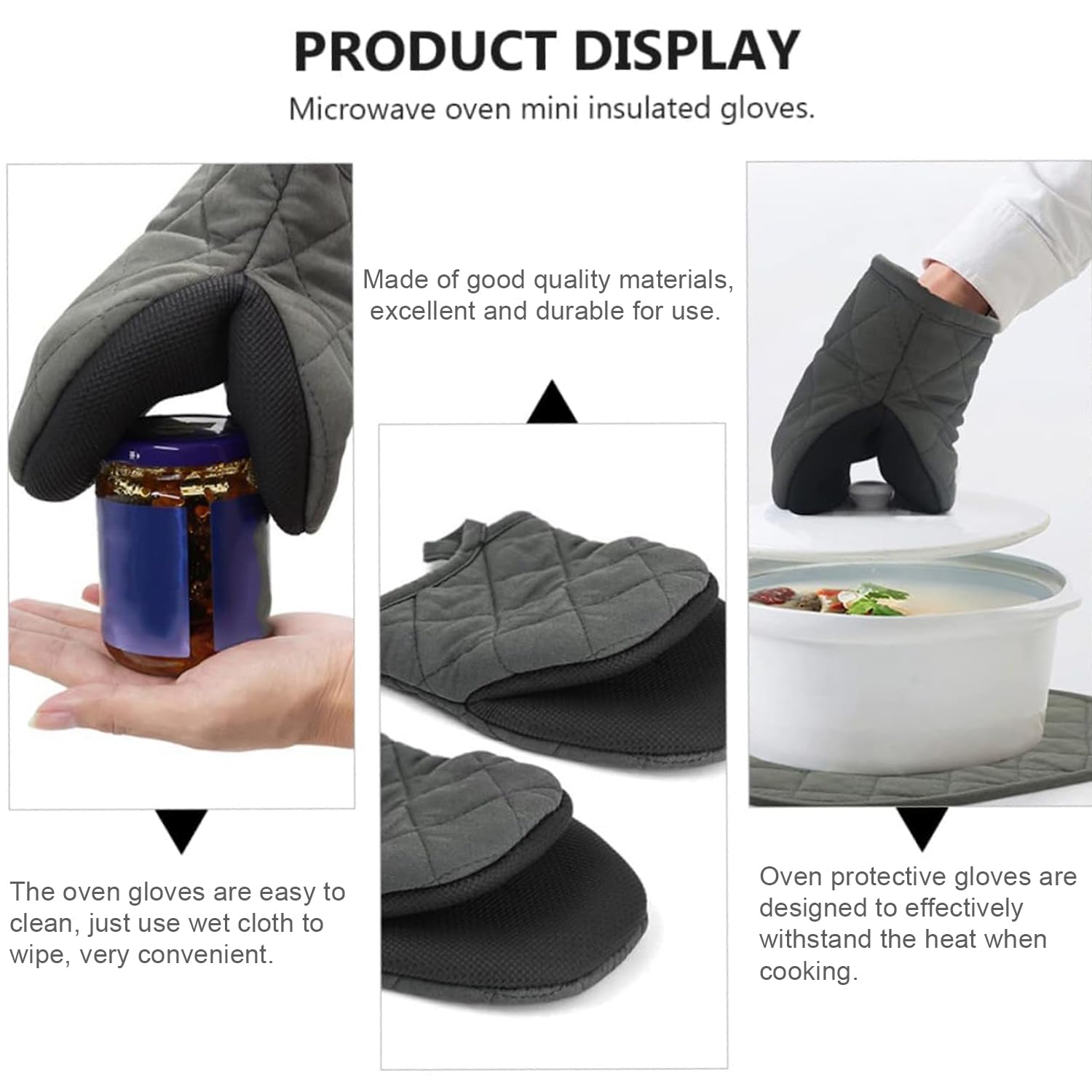 PRODUCT DISPLAY

Microwave oven mini insulated gloves.

Made of good quality materials, excellent and durable for use.

The oven gloves are easy to clean, just use wet cloth to wipe, very convenient.

Oven protective gloves are designed to effectively withstand the heat when cooking.