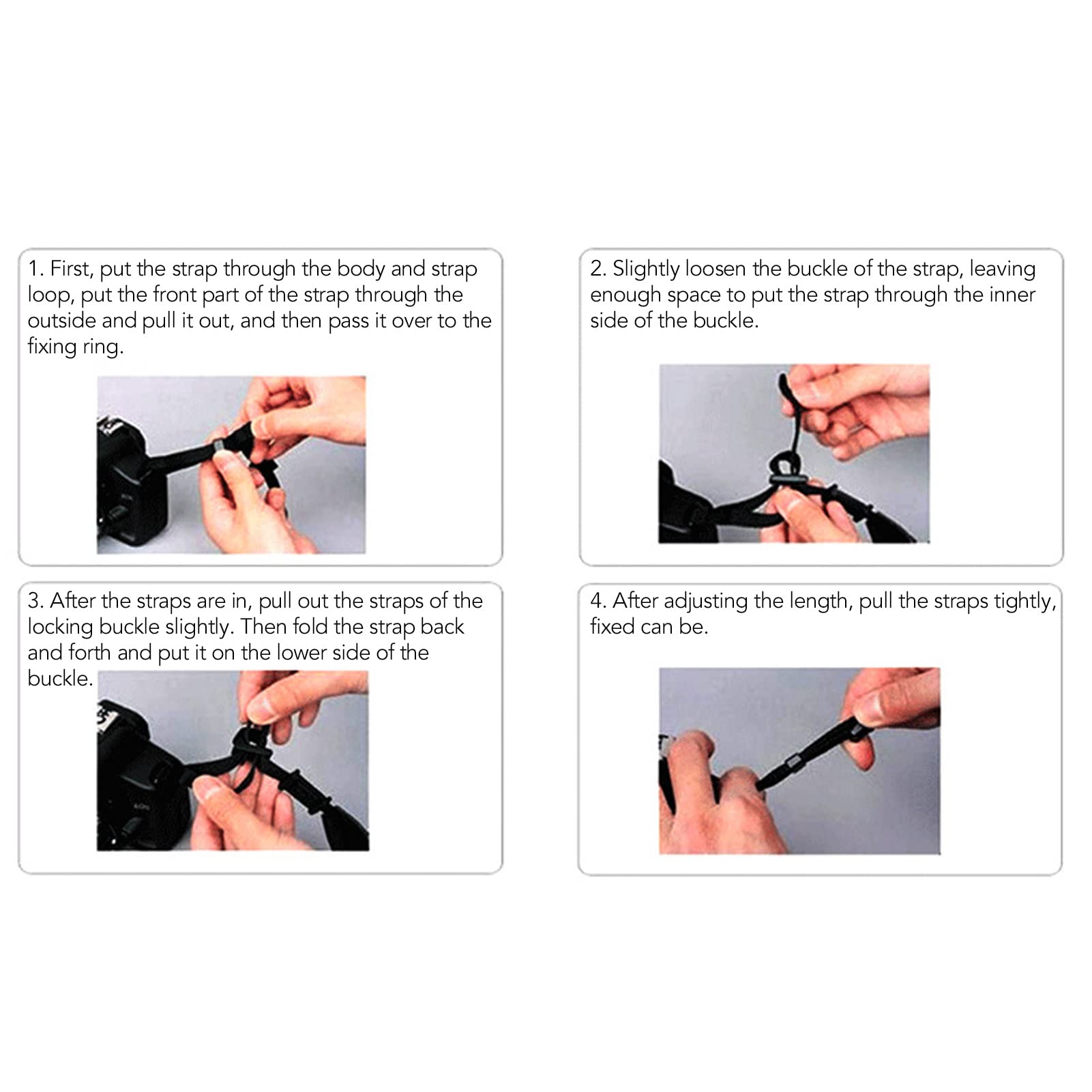 1. First, put the strap through the body and strap loop, put the front part of the strap through the outside and pull it out, and then pass it over to the fixing ring.

2. Slightly loosen the buckle of the strap, leaving enough space to put the strap through the inner side of the buckle.

3. After the straps are in, pull out the straps of the locking buckle slightly. Then fold the strap back and forth and put it on the lower side of the buckle.

4. After adjusting the length, pull the straps tightly, fixed can be.