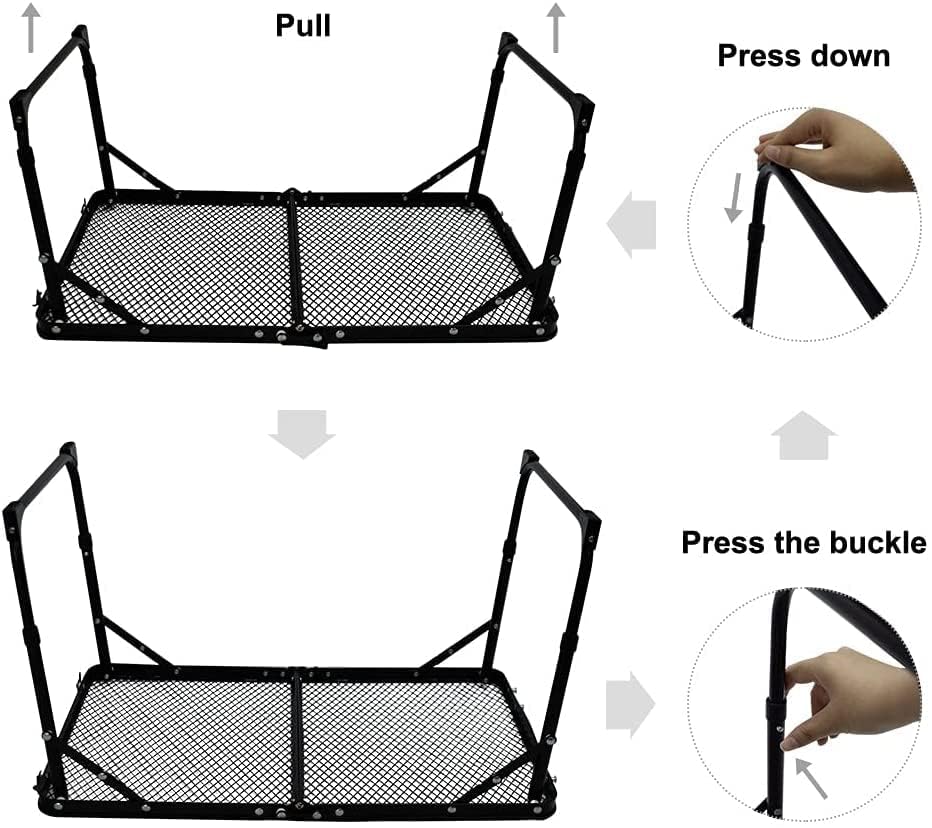 Pull

Press down

Press the buckle