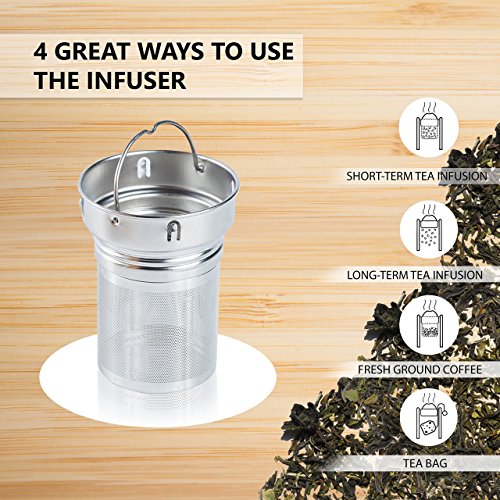 4 GREAT WAYS TO USE THE INFUSER

SHORT-TERM TEA INFUSION

LONG-TERM TEA INFUSION

FRESH GROUND COFFEE

TEA BAG