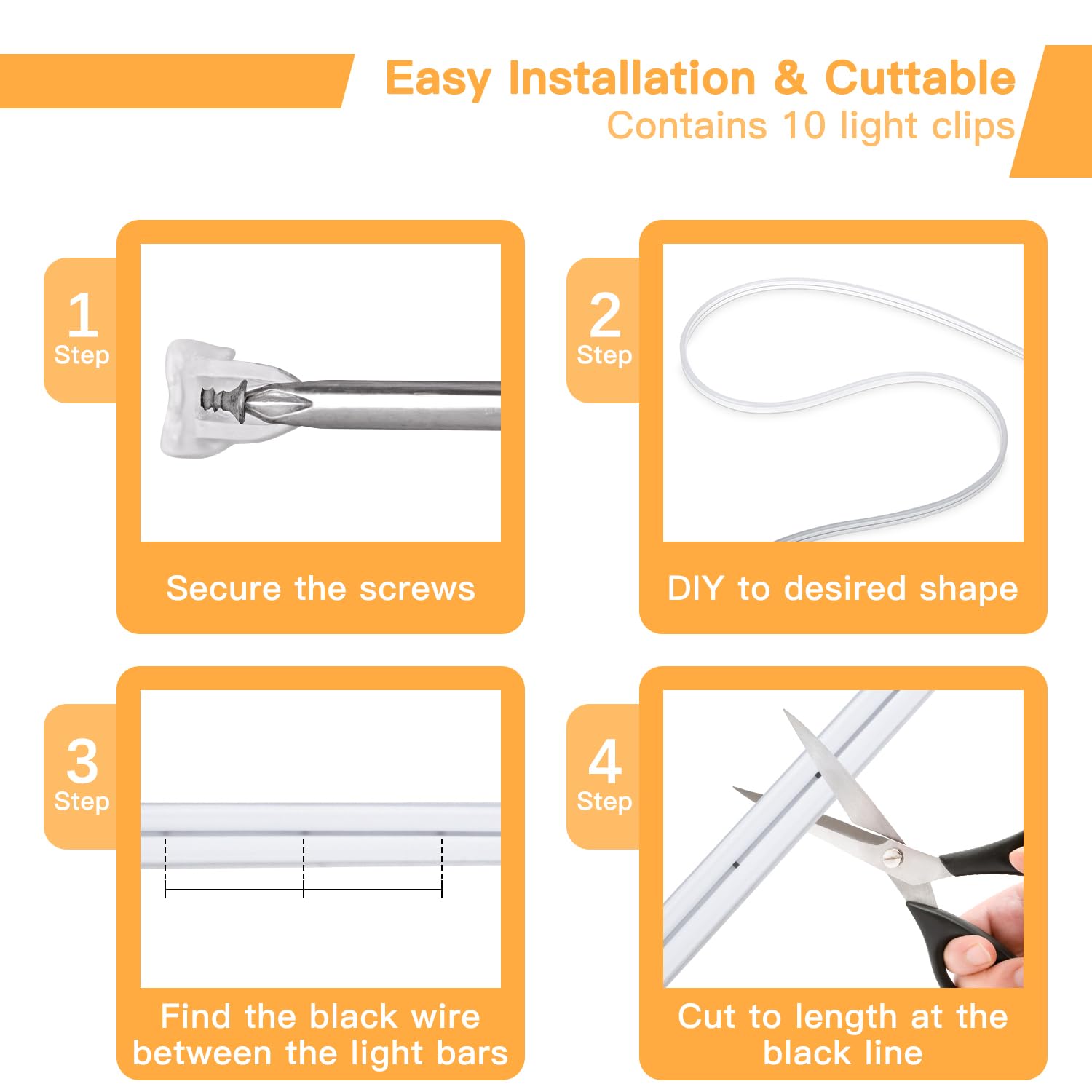 Easy Installation & Cuttable
Contains 10 light clips

1
Step

Secure the screws

2
Step

DIY to desired shape

3
Step

Find the black wire between the light bars

4
Step

Cut to length at the black line