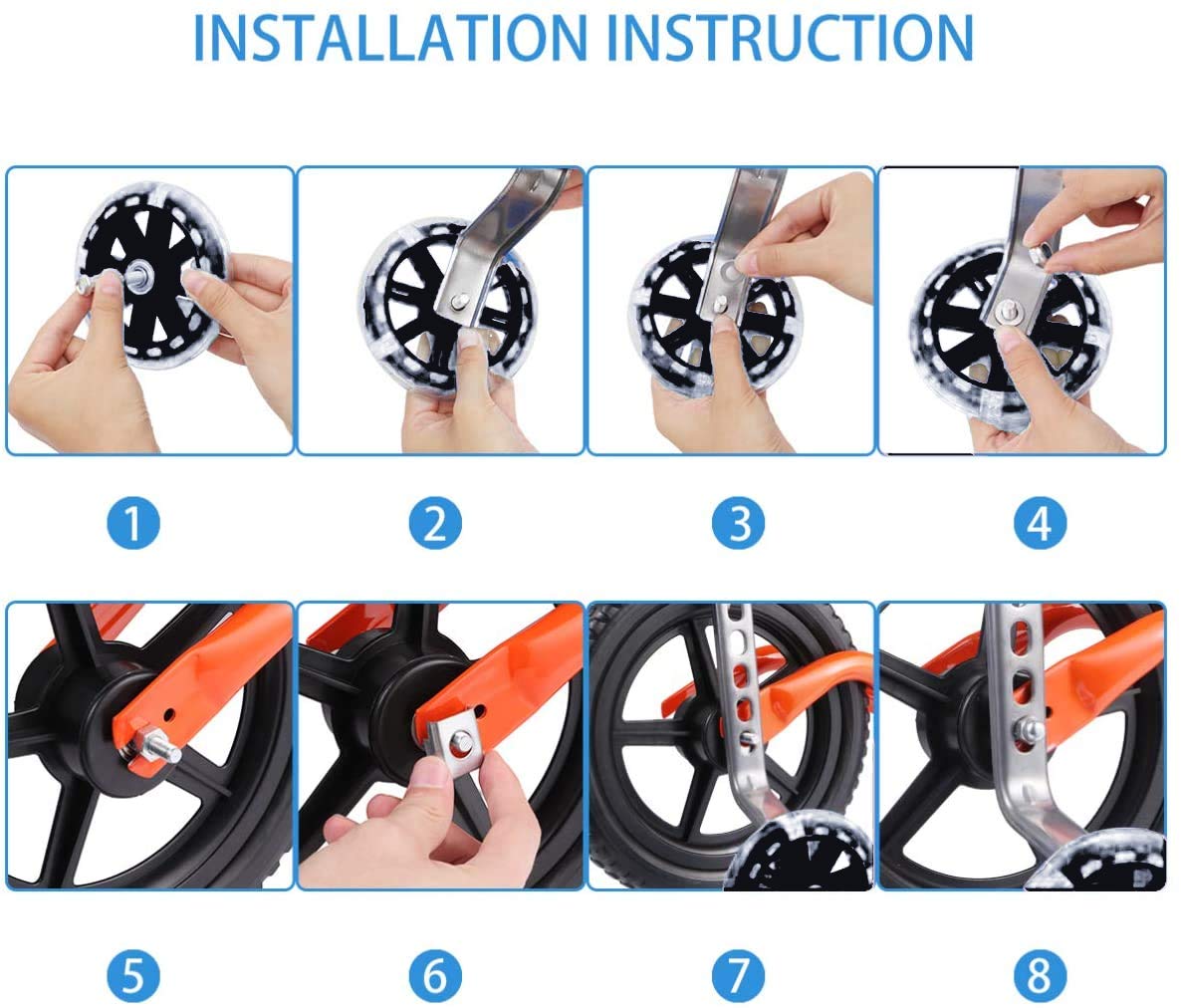 INSTALLATION INSTRUCTION

1

2

3

4

5

6

7

8