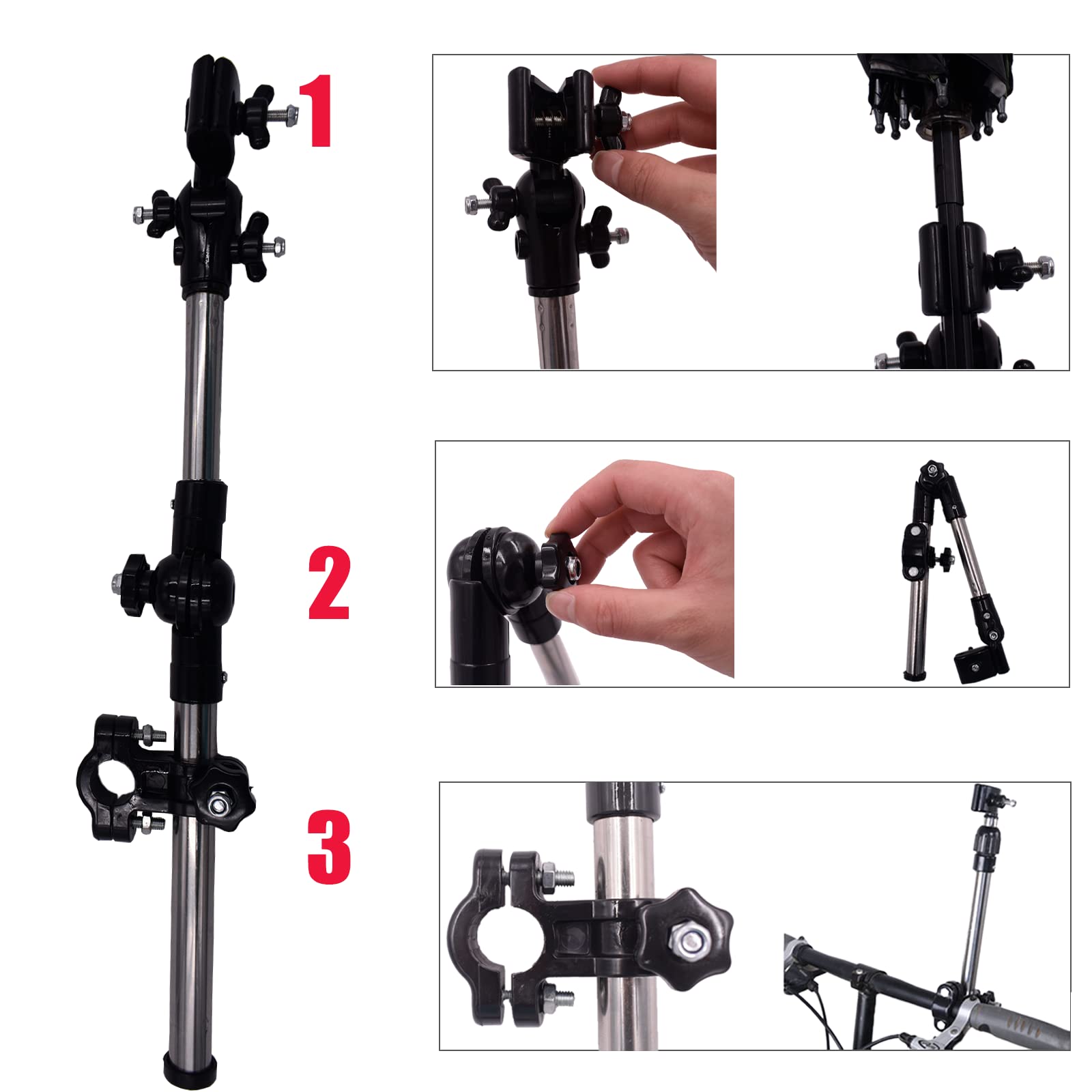 1

2

3