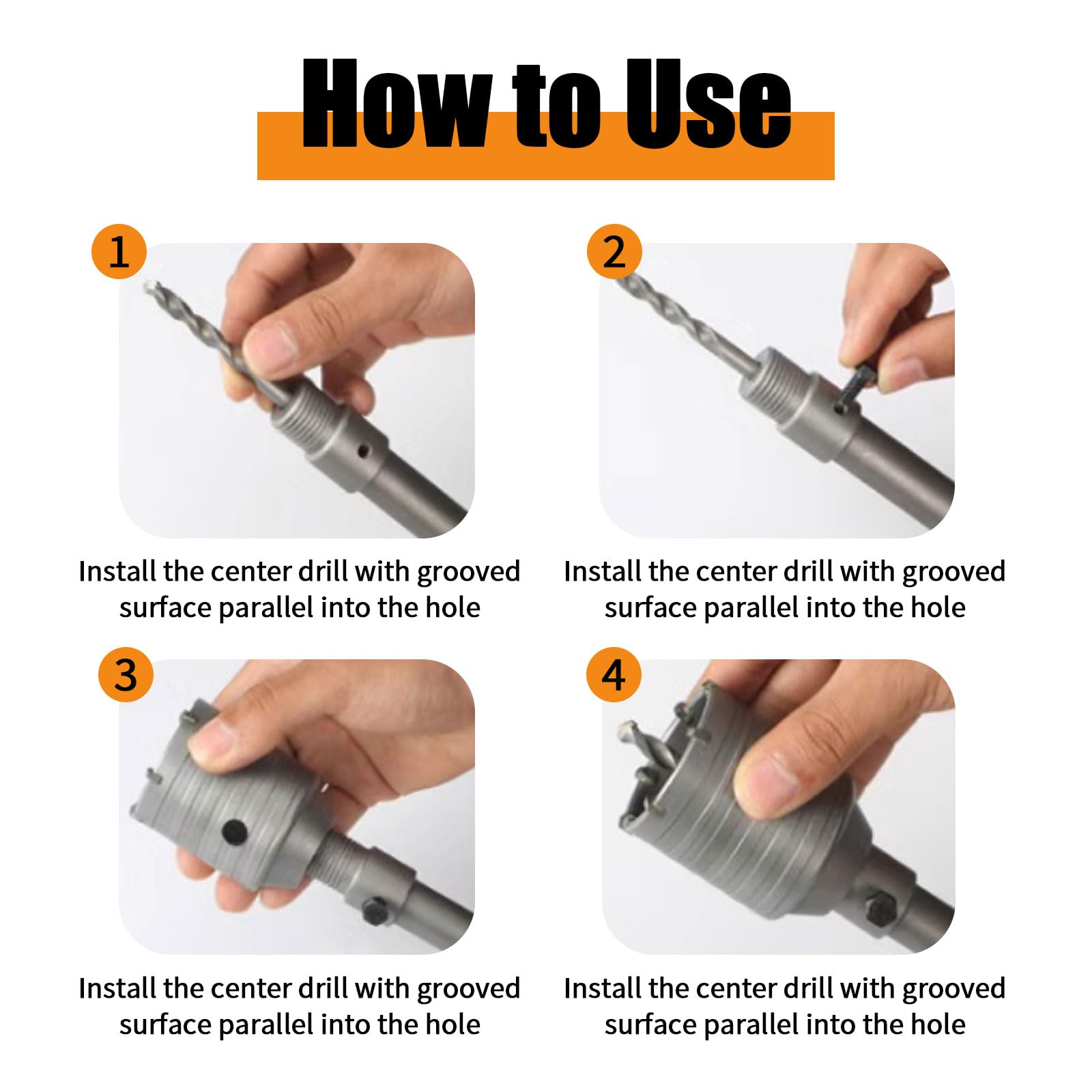 How to Use

1

Install the center drill with grooved surface parallel into the hole

2

Install the center drill with grooved surface parallel into the hole

3

Install the center drill with grooved surface parallel into the hole

4

Install the center drill with grooved surface parallel into the hole