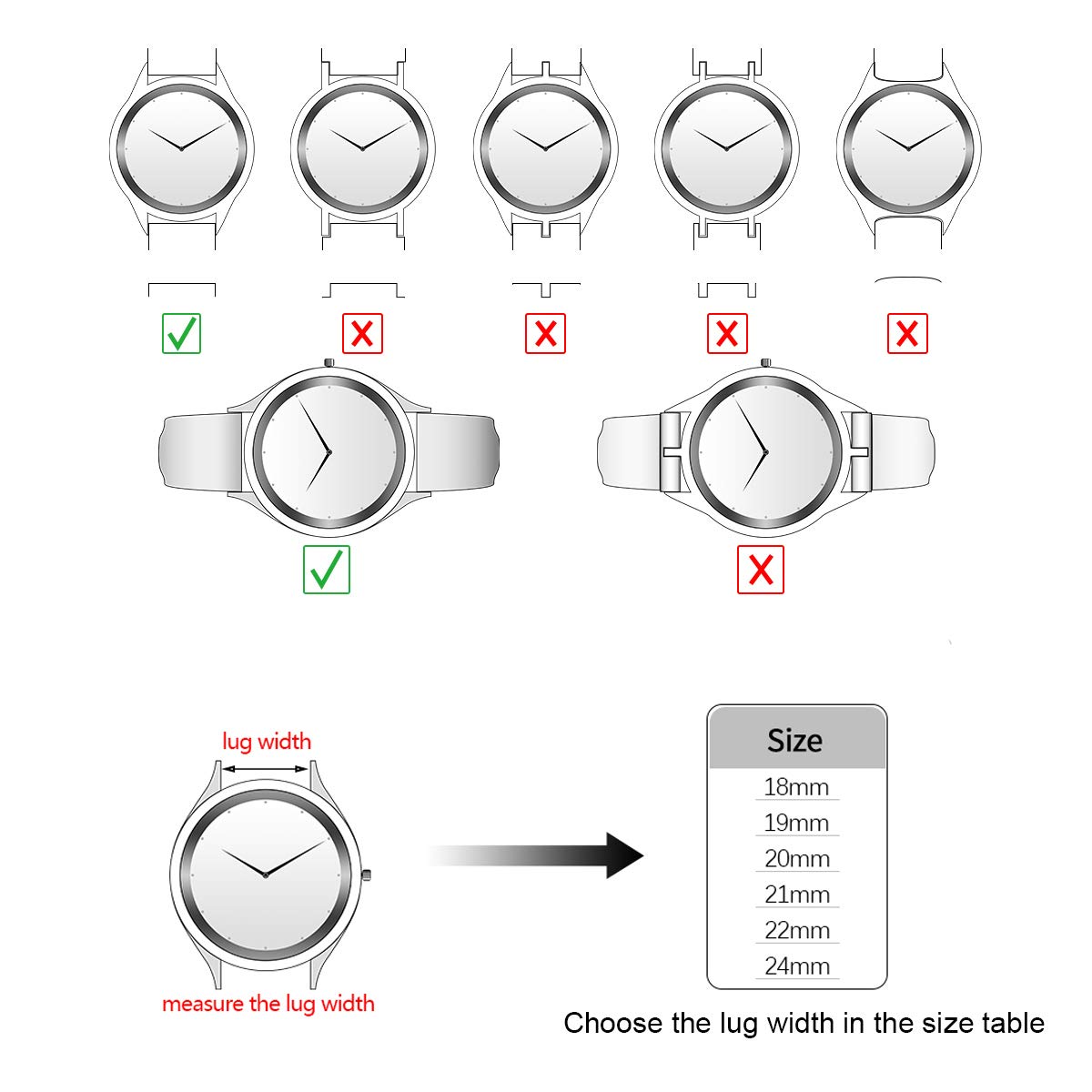 lug width

measure the lug width

| Size |
|---|
| 18mm |
| 19mm |
| 20mm |
| 21mm |
| 22mm |
| 24mm |

Choose the lug width in the size table