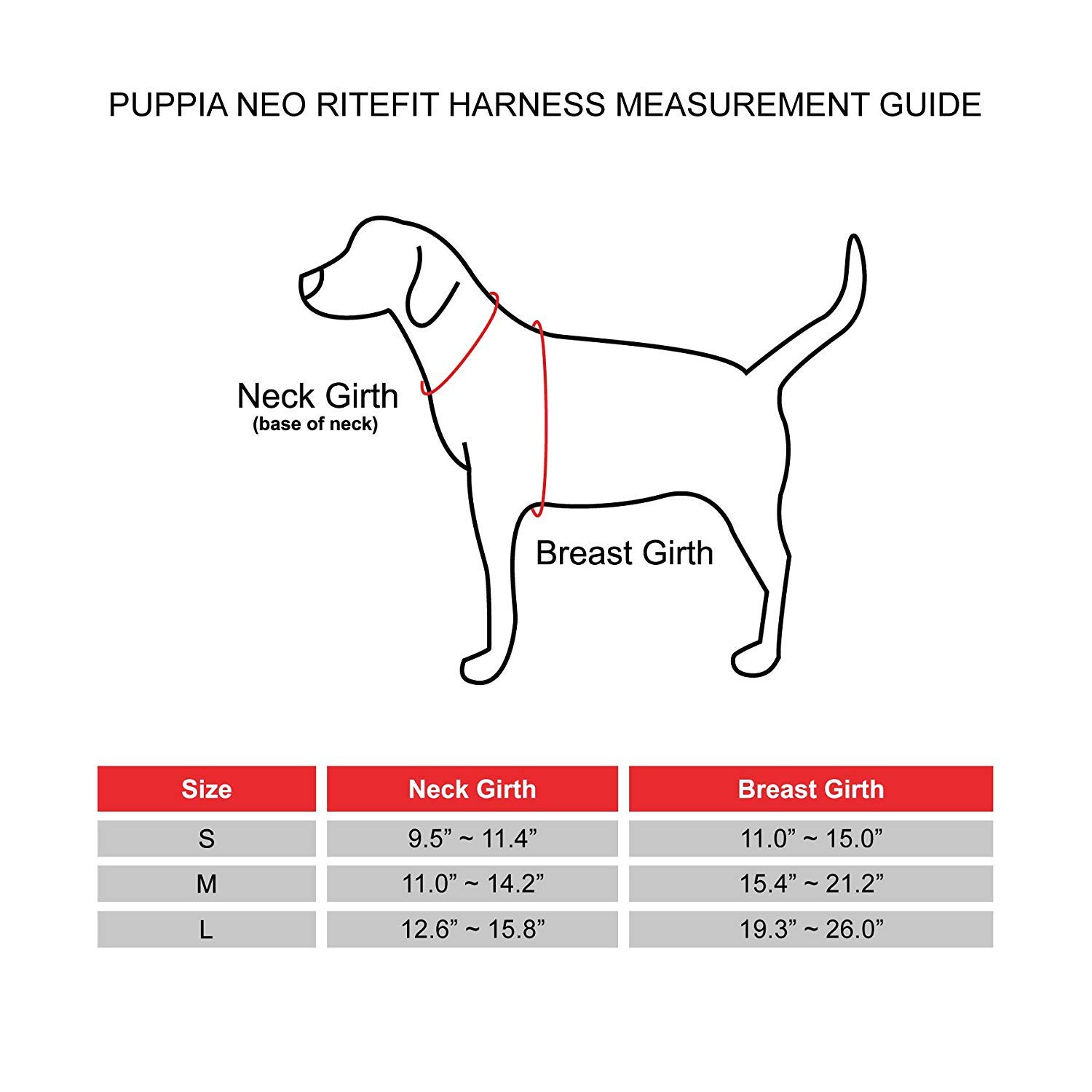 PUPPIA NEO RITEFIT HARNESS MEASUREMENT GUIDE

Neck Girth
(base of neck)

Breast Girth

| Size | Neck Girth | Breast Girth |
|---|---|---|
| S | 9.5” ~ 11.4” | 11.0” ~ 15.0” |
| M | 11.0” ~ 14.2” | 15.4” ~ 21.2” |
| L | 12.6” ~ 15.8” | 19.3” ~ 26.0” |