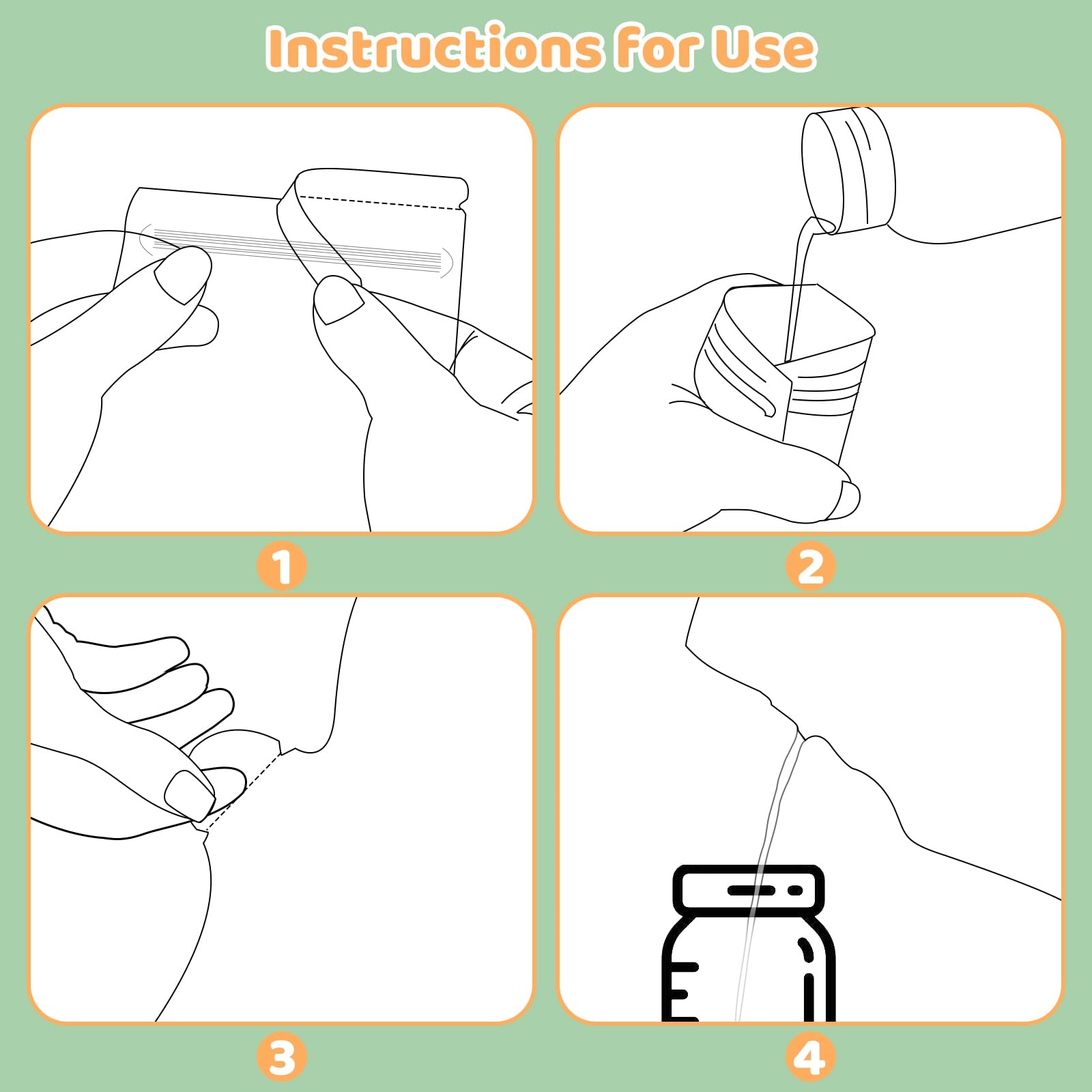 Instructions for Use

1

2

3

4