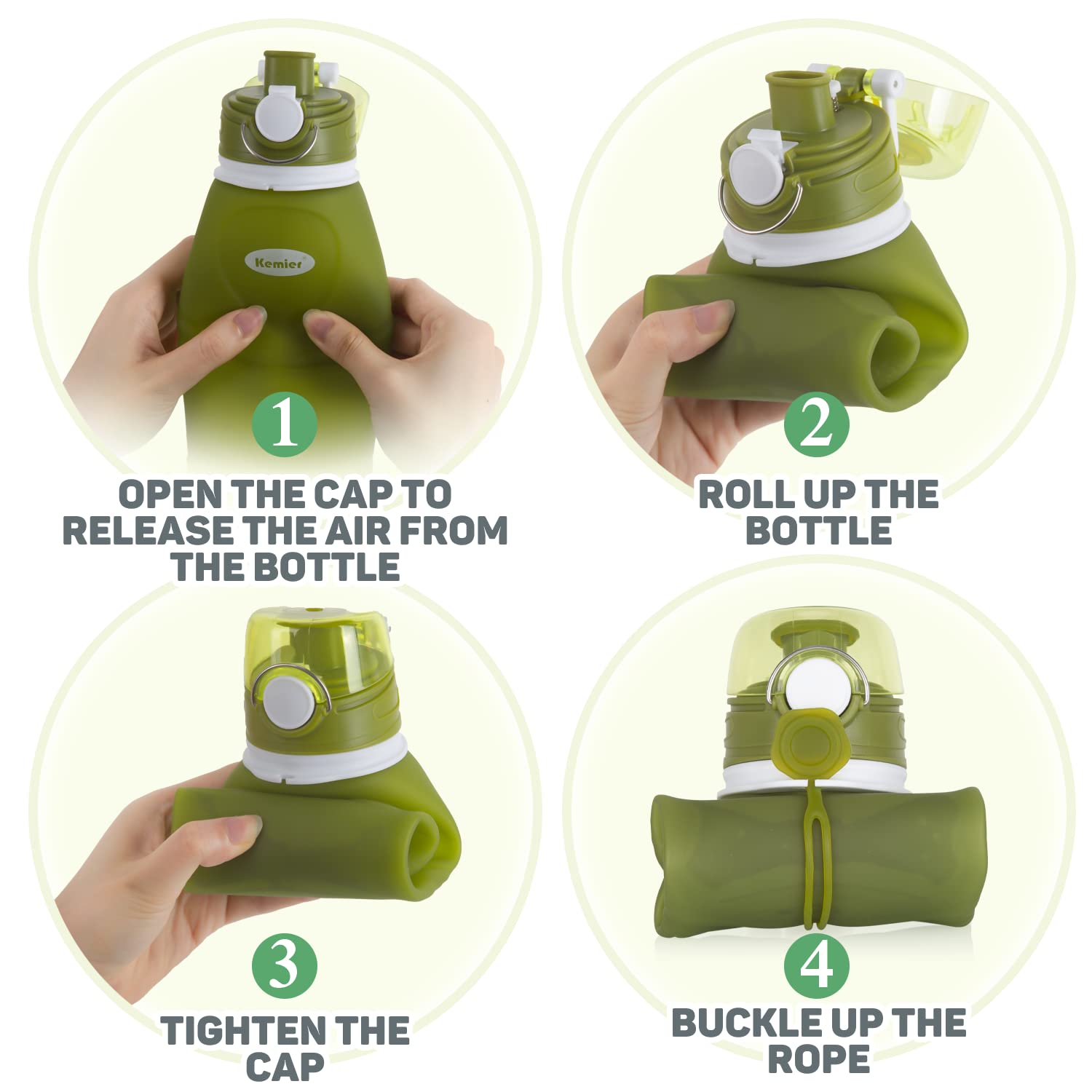 Kemier

1

OPEN THE CAP TO RELEASE THE AIR FROM THE BOTTLE

2

ROLL UP THE BOTTLE

3

TIGHTEN THE CAP

4

BUCKLE UP THE ROPE