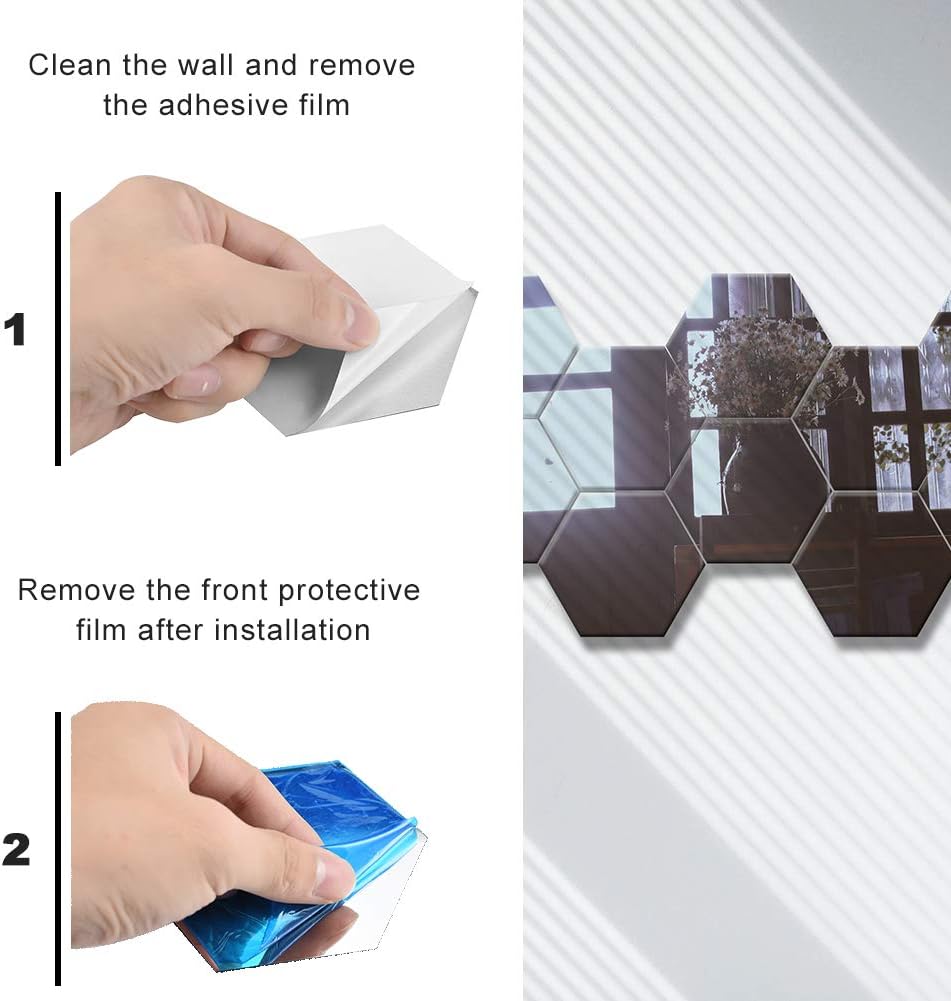 Clean the wall and remove the adhesive film

1

Remove the front protective film after installation

2