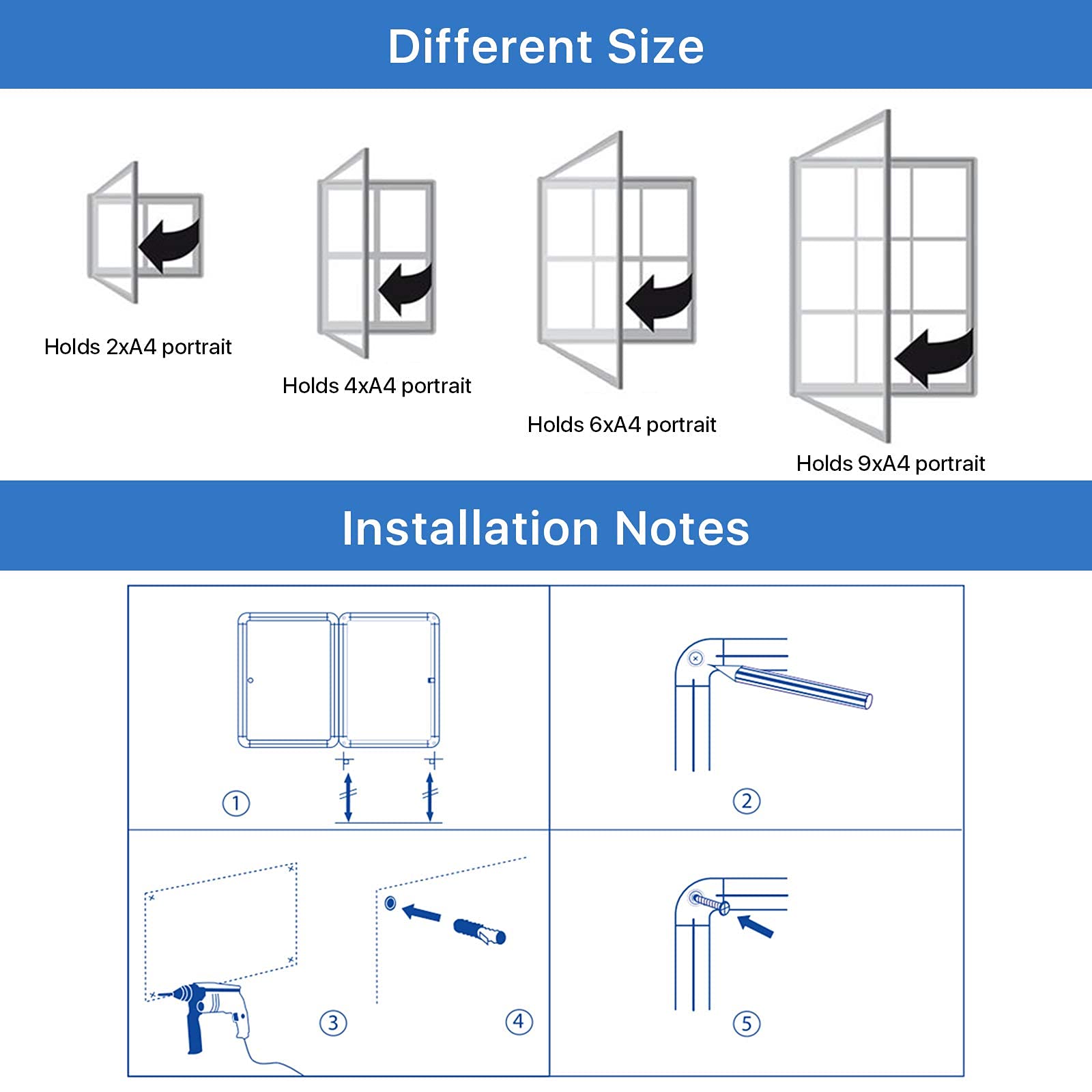 Different Size

Holds 2xA4 portrait

Holds 4xA4 portrait

Holds 6xA4 portrait

Holds 9xA4 portrait

Installation Notes

①

②

③

④

⑤