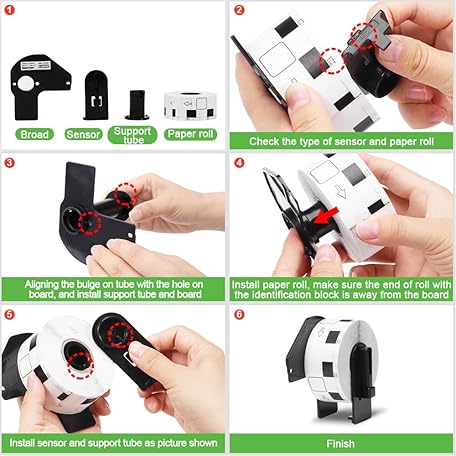 1

Broad

Sensor

Support tube

Paper roll

2

Check the type of sensor and paper roll

3

Aligning the bulge on tube with the hole on board, and install support tube and board

4

Install paper roll, make sure the end of roll with the identification block is away from the board

5

Install sensor and support tube as picture shown

6

Finish