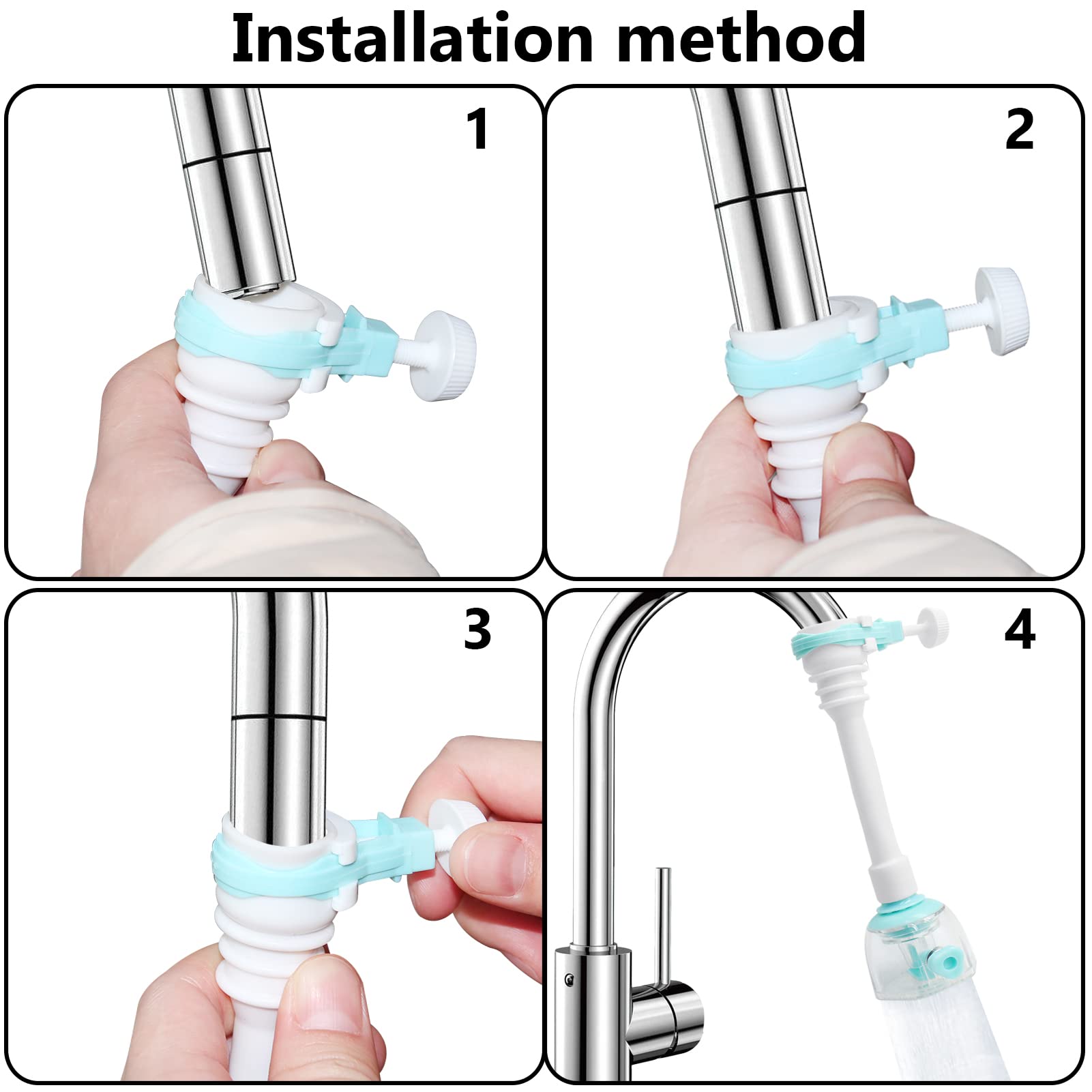 Installation method

1

2

3

4