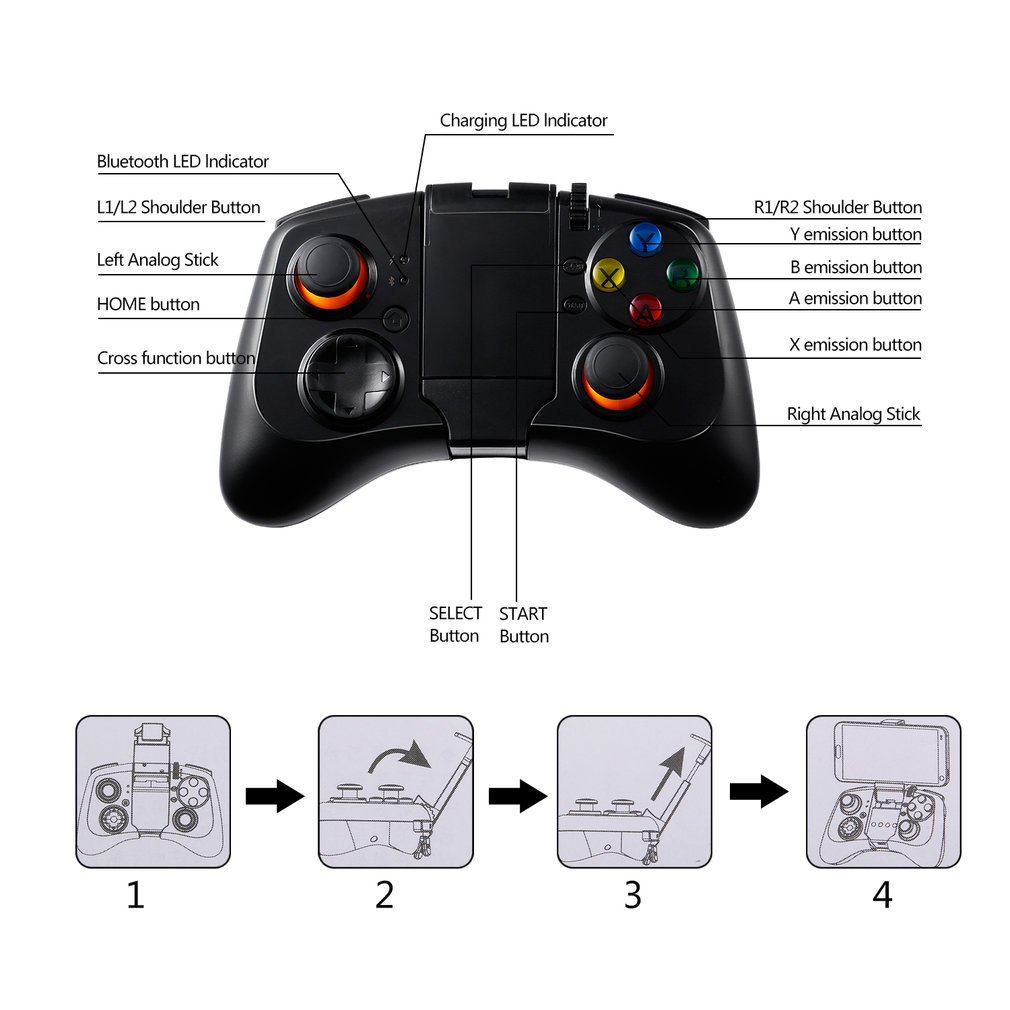 Charging LED Indicator

Bluetooth LED Indicator

L1/L2 Shoulder Button

Left Analog Stick

HOME button

Cross function button

R1/R2 Shoulder Button

Y emission button

B emission button

A emission button

X emission button

Right Analog Stick

Y

X

B

A

SELECT Button

START Button

1

2

3

4