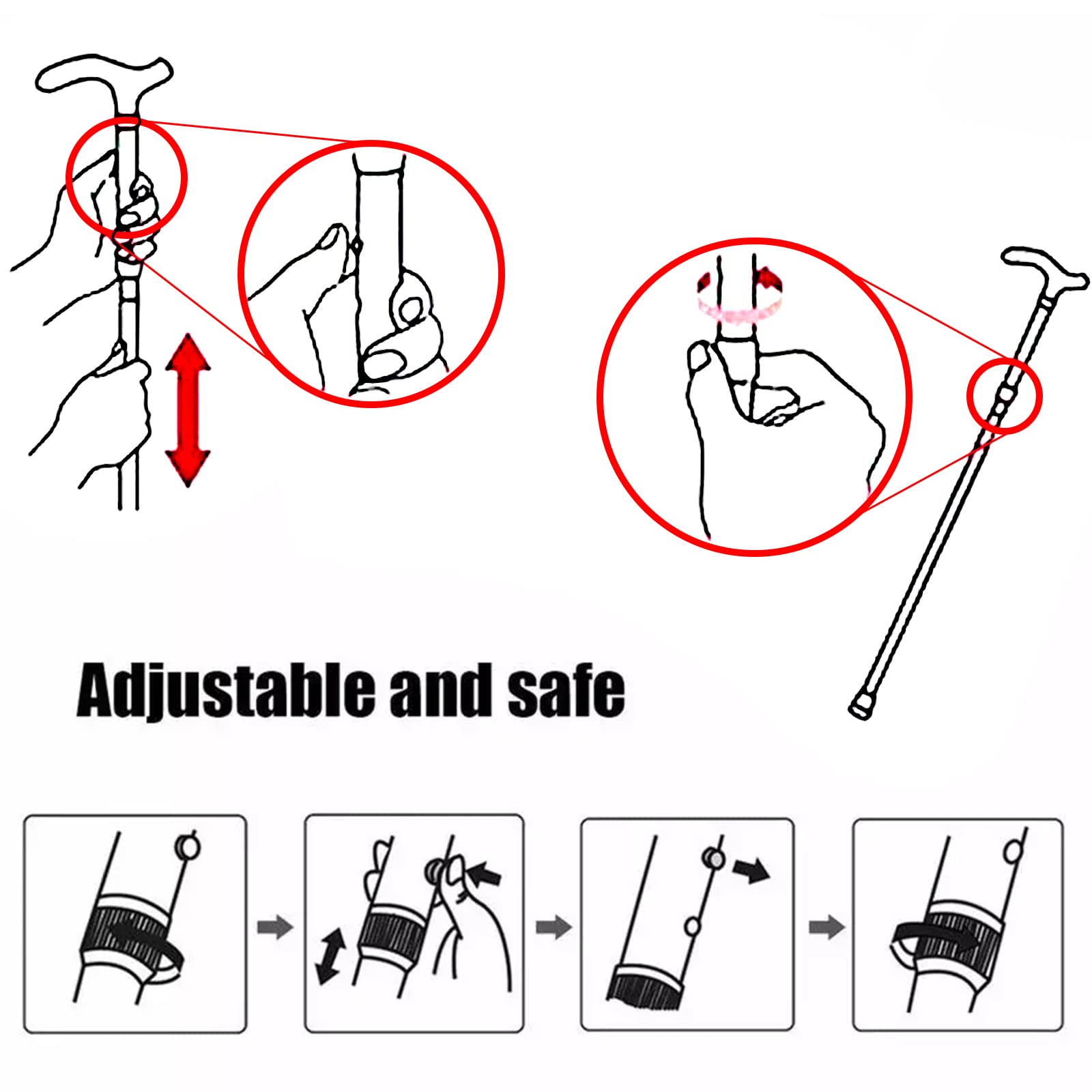 Adjustable and safe