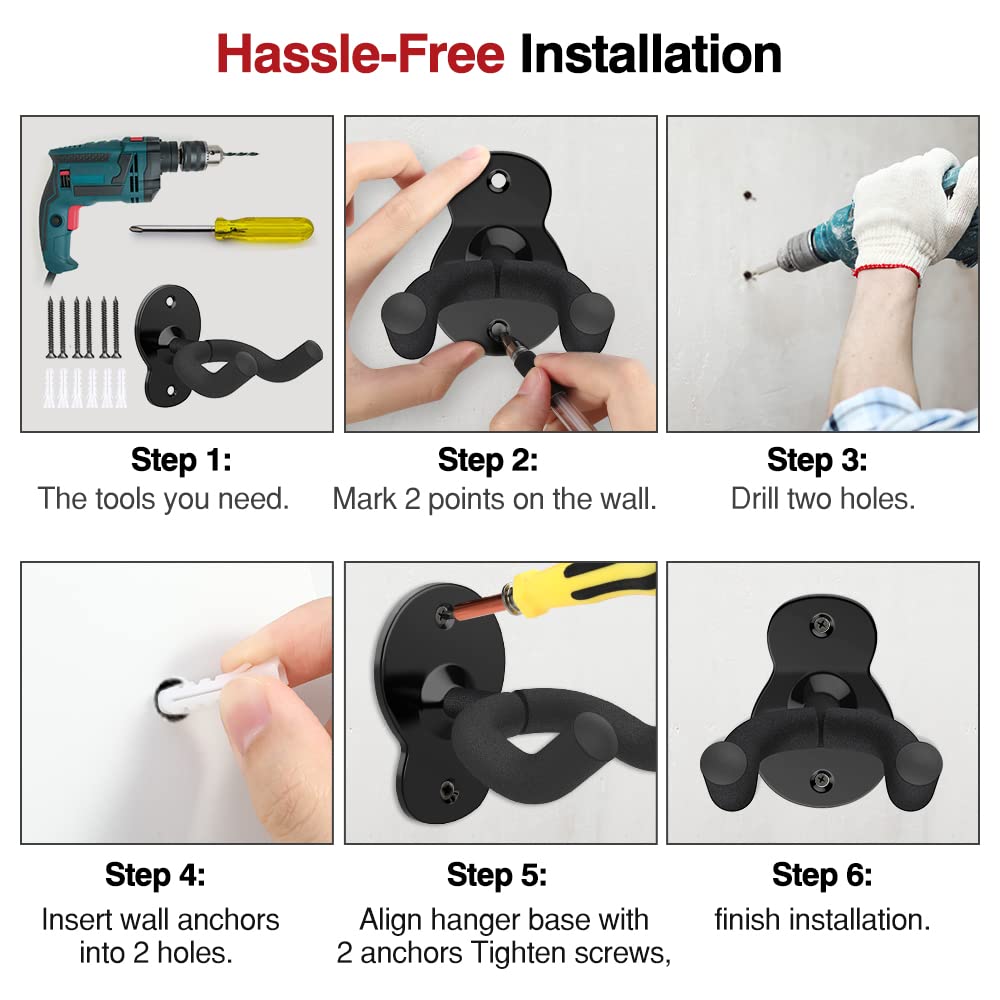 Hassle-Free Installation

Step 1:
The tools you need.

Step 2:
Mark 2 points on the wall.

Step 3:
Drill two holes.

Step 4:
Insert wall anchors into 2 holes.

Step 5:
Align hanger base with 2 anchors Tighten screws,

Step 6:
finish installation.