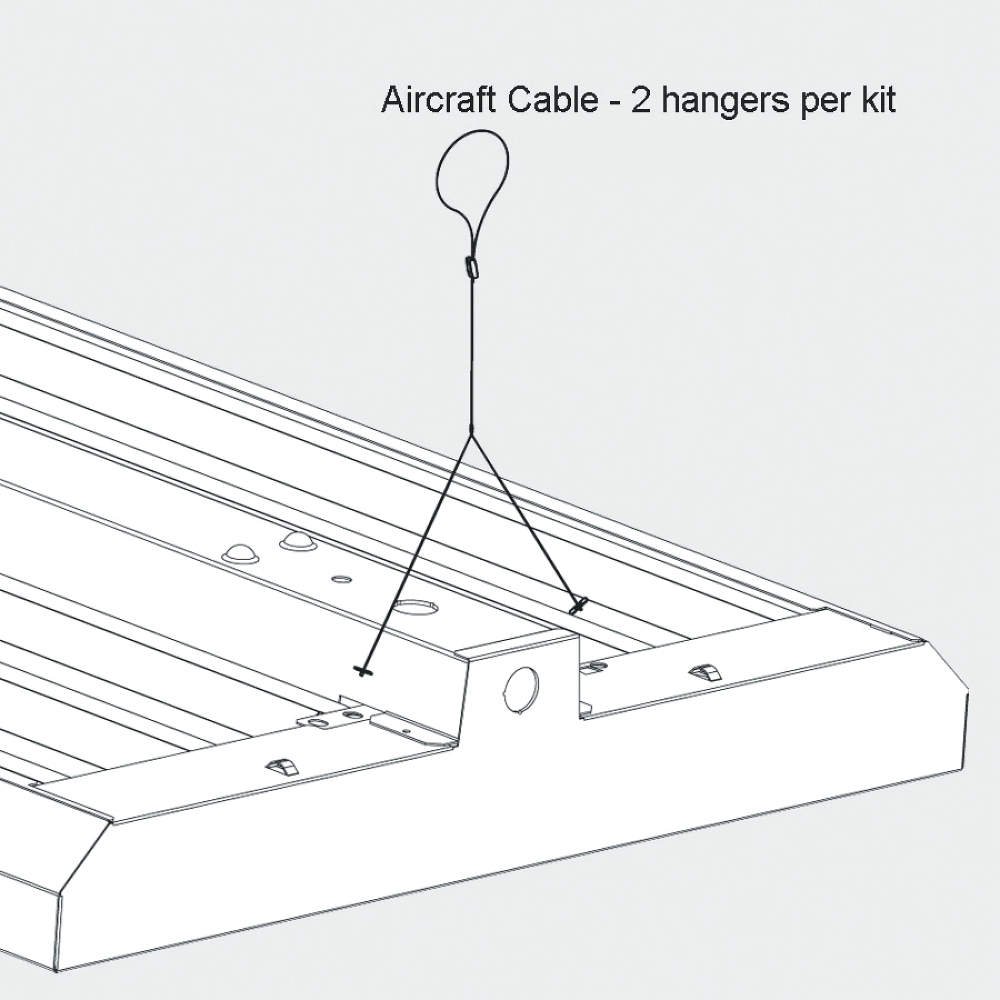 Aircraft Cable - 2 hangers per kit