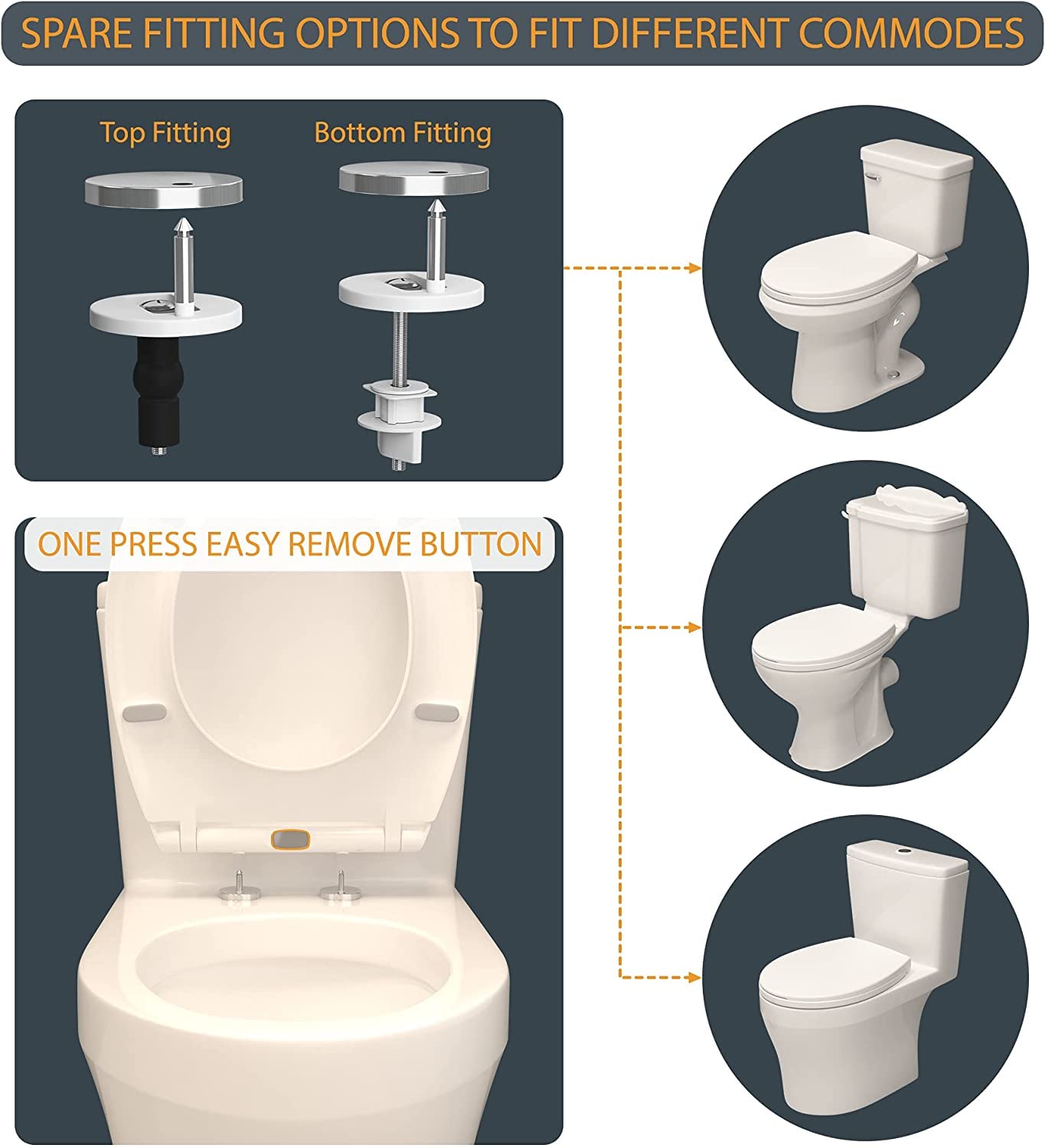 SPARE FITTING OPTIONS TO FIT DIFFERENT COMMODES

Top Fitting

Bottom Fitting

ONE PRESS EASY REMOVE BUTTON