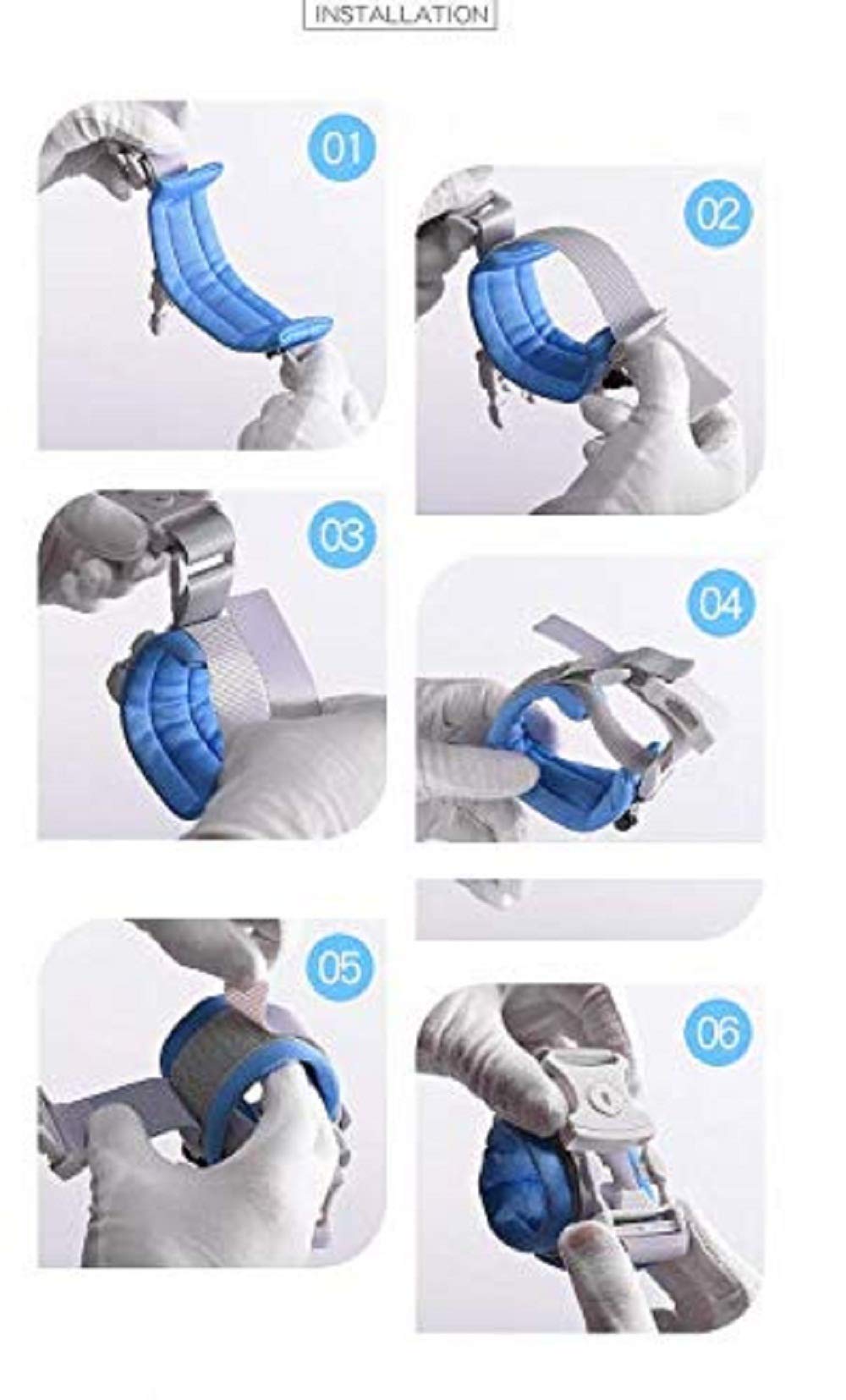 INSTALLATION

01

02

03

04

05

06