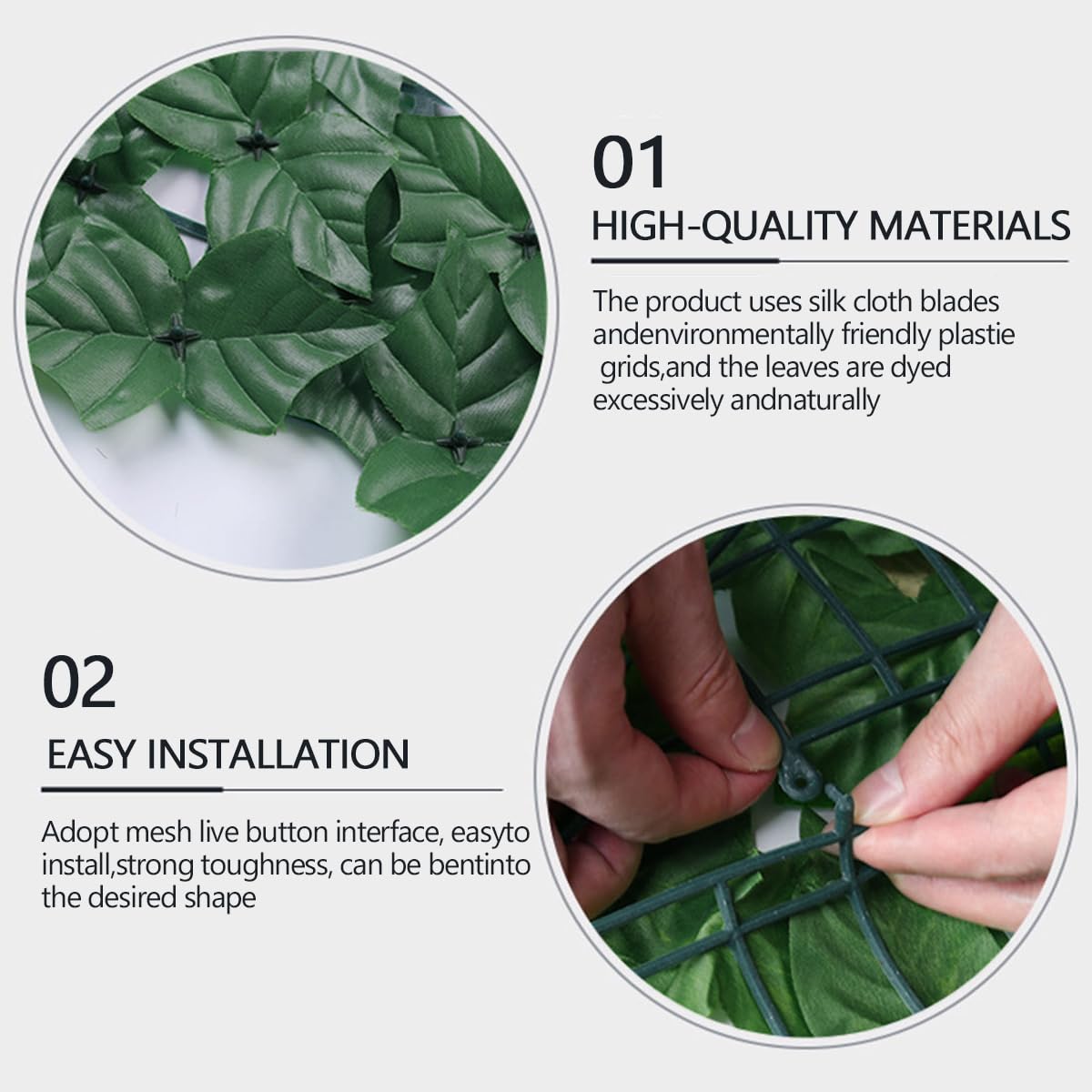 01

HIGH-QUALITY MATERIALS

The product uses silk cloth blades andenvironmentally friendly plastie grids,and the leaves are dyed excessively andnaturally

02

EASY INSTALLATION

Adopt mesh live button interface, easyto install,strong toughness, can be bentinto the desired shape