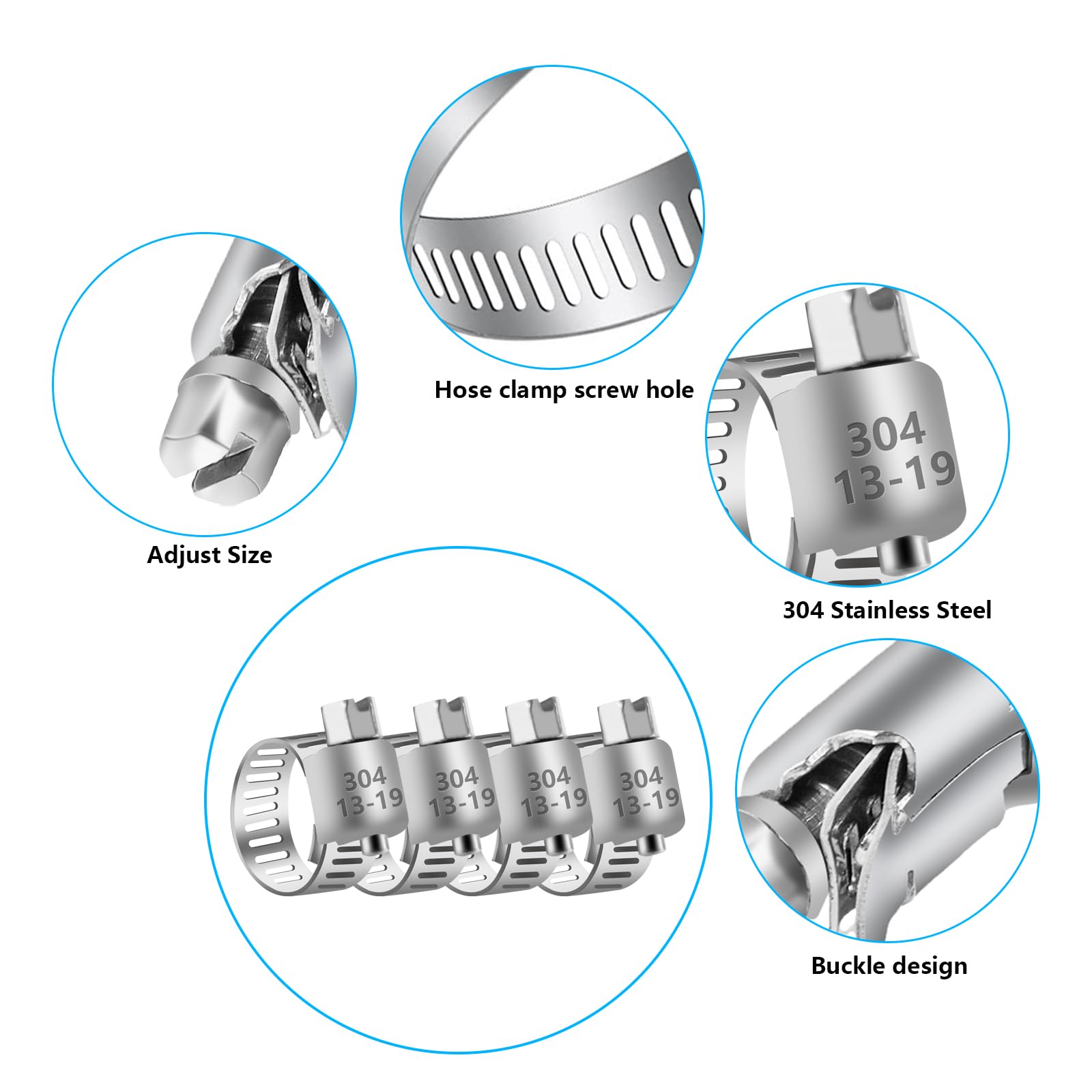 Hose clamp screw hole

Adjust Size

304
13-19

304 Stainless Steel

304
13-19

304
13-19

304
13-19

304
13-19

Buckle design