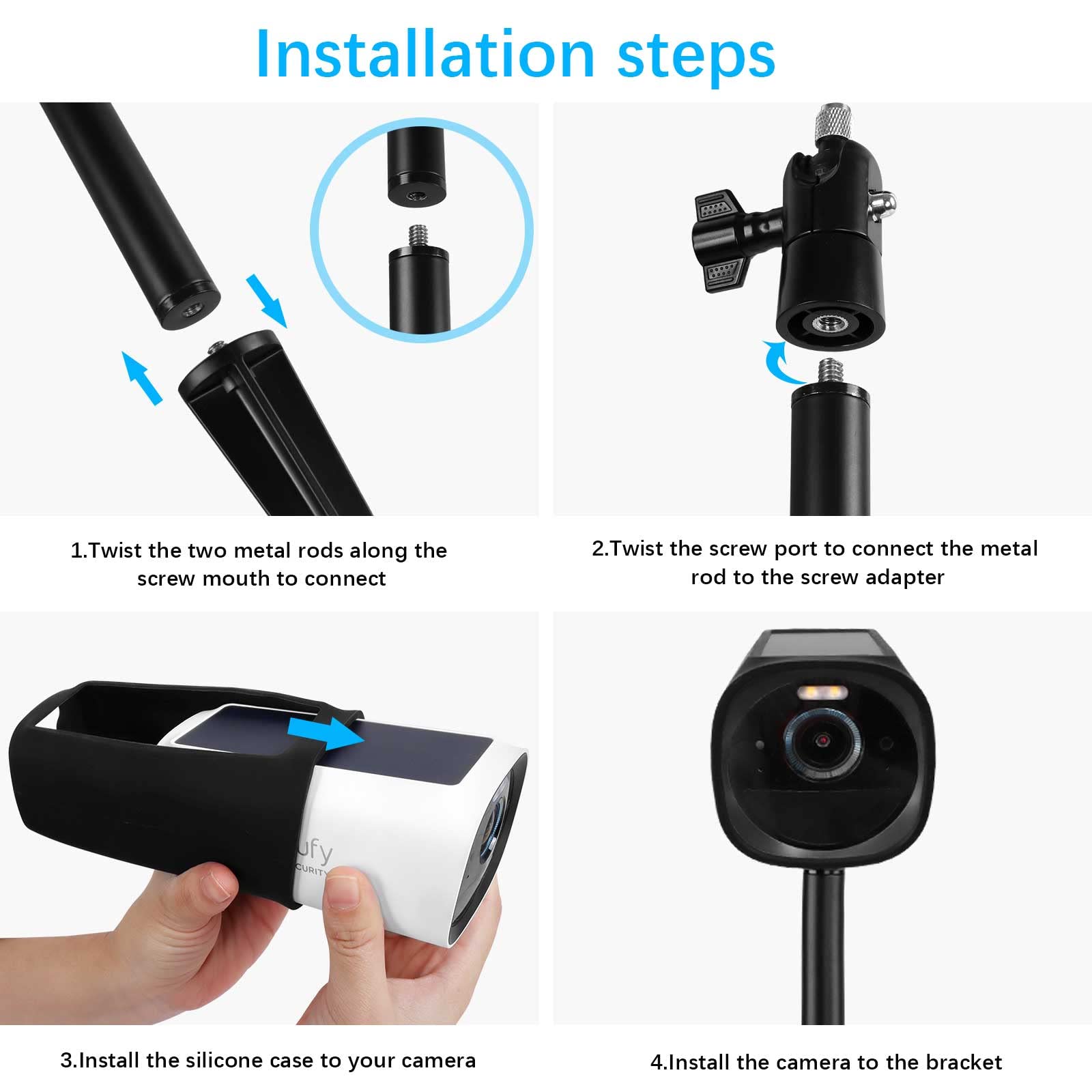 Installation steps

1.Twist the two metal rods along the screw mouth to connect

2.Twist the screw port to connect the metal rod to the screw adapter

ufy
CURITY

3.Install the silicone case to your camera

4.Install the camera to the bracket