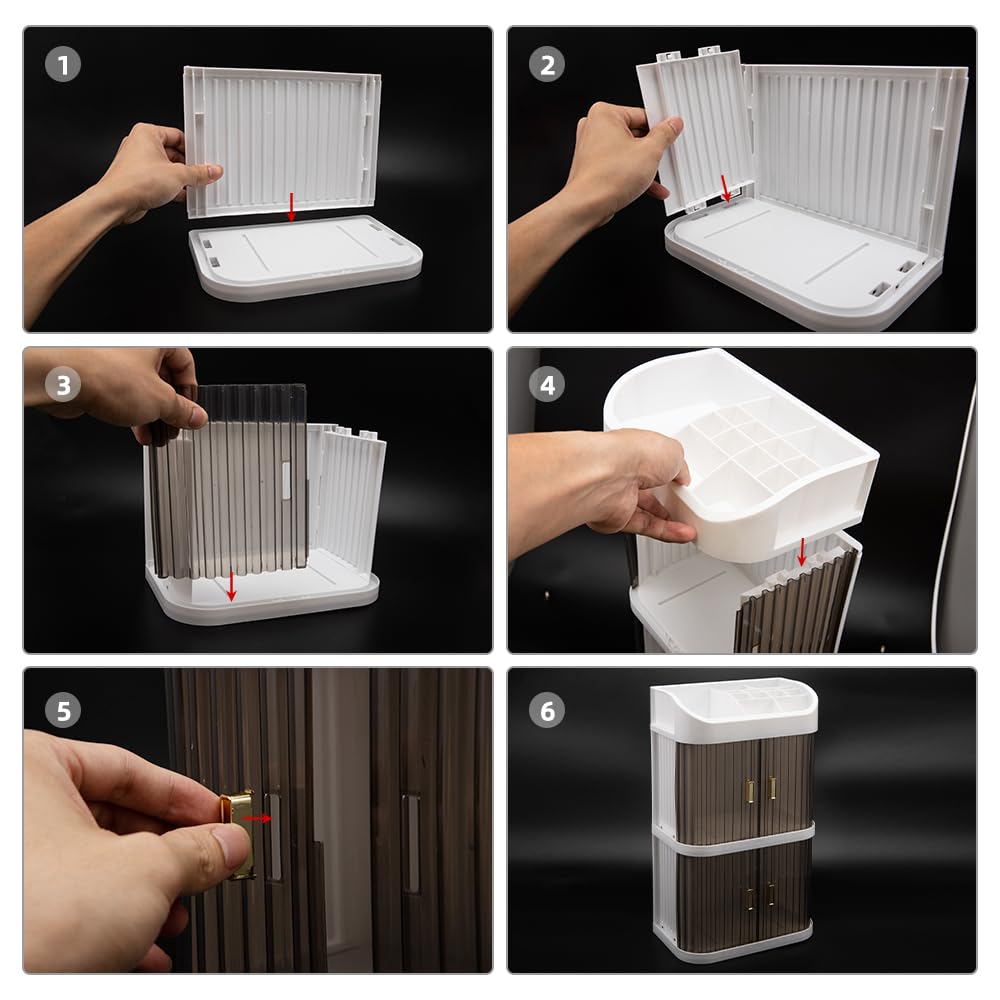 1

2

3

4

5

6