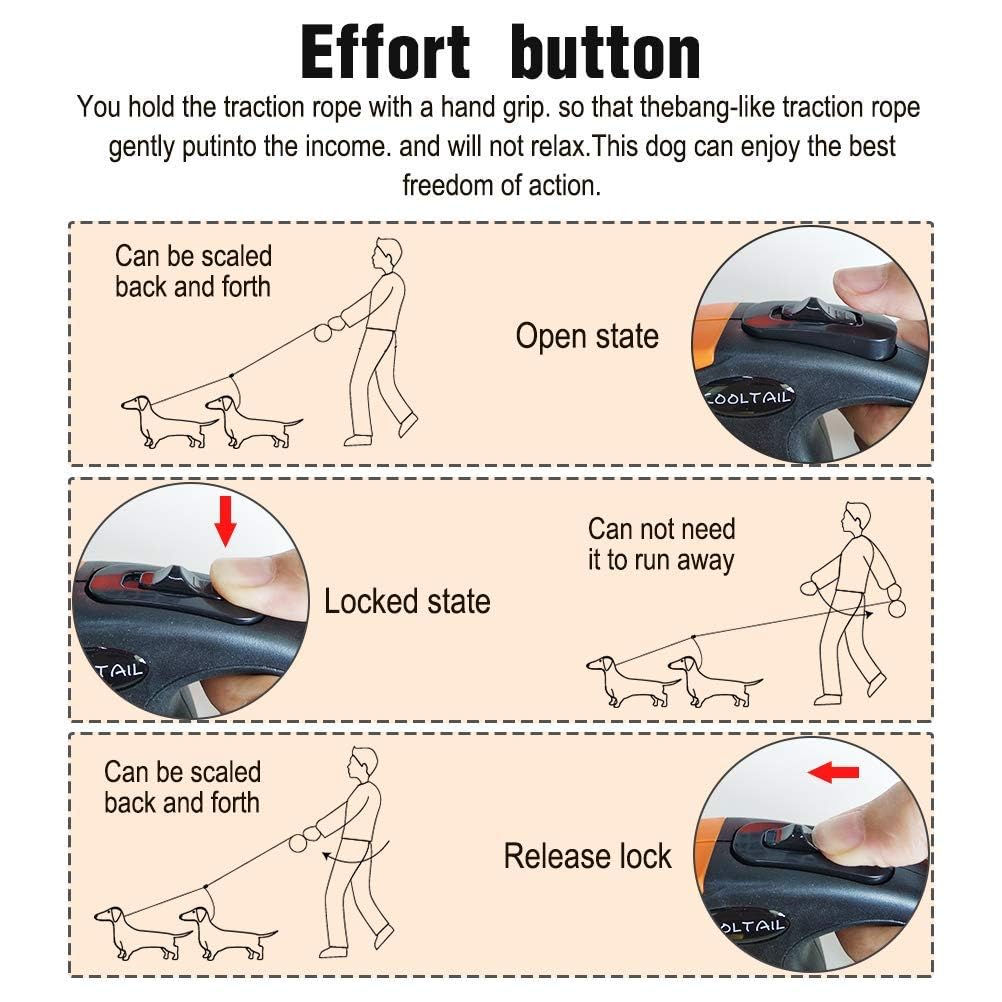 Effort button

You hold the traction rope with a hand grip. so that thebang-like traction rope gently putinto the income. and will not relax.This dog can enjoy the best freedom of action.

Can be scaled back and forth

Open state

COOLTAIL

Locked state

TAIL

Can not need it to run away

Can be scaled back and forth

Release lock

OLTAIL