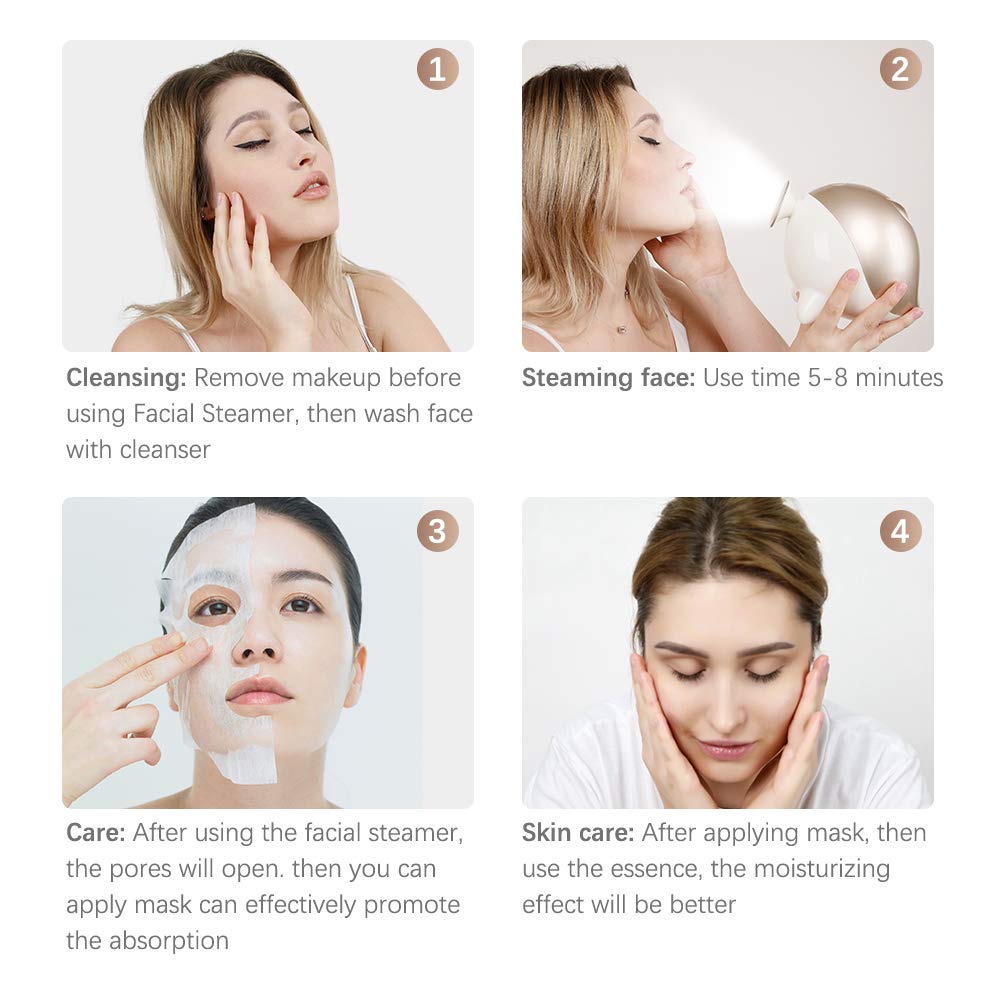 1

Cleansing: Remove makeup before using Facial Steamer, then wash face with cleanser

2

Steaming face: Use time 5-8 minutes

3

Care: After using the facial steamer, the pores will open. then you can apply mask can effectively promote the absorption

4

Skin care: After applying mask, then use the essence, the moisturizing effect will be better