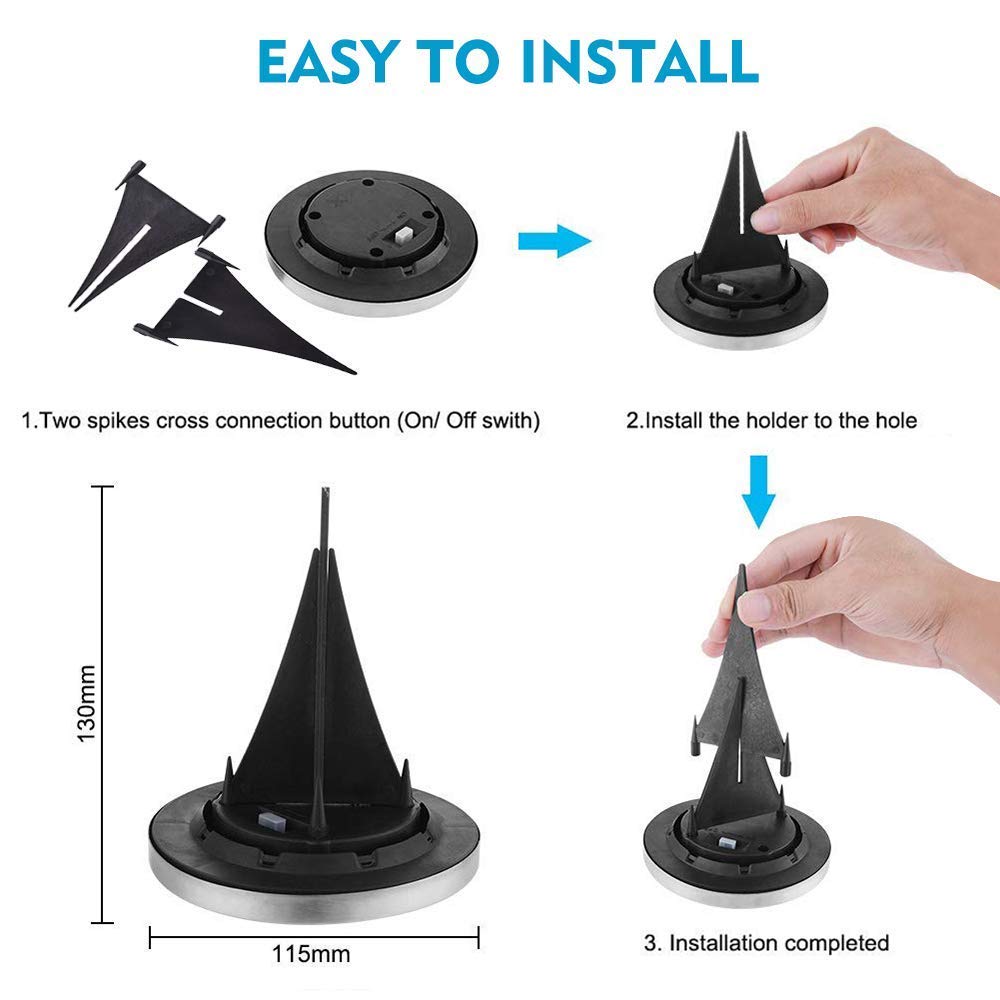 EASY TO INSTALL

1.Two spikes cross connection button (On/ Off swith)

2.Install the holder to the hole

130mm

115mm

3. Installation completed