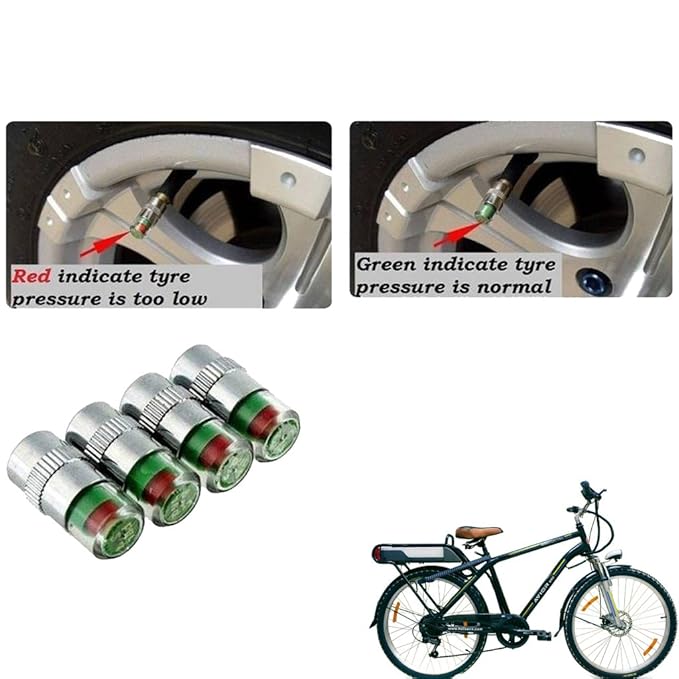 Red indicate tyre pressure is too low

Green indicate tyre pressure is normal

AVIOR