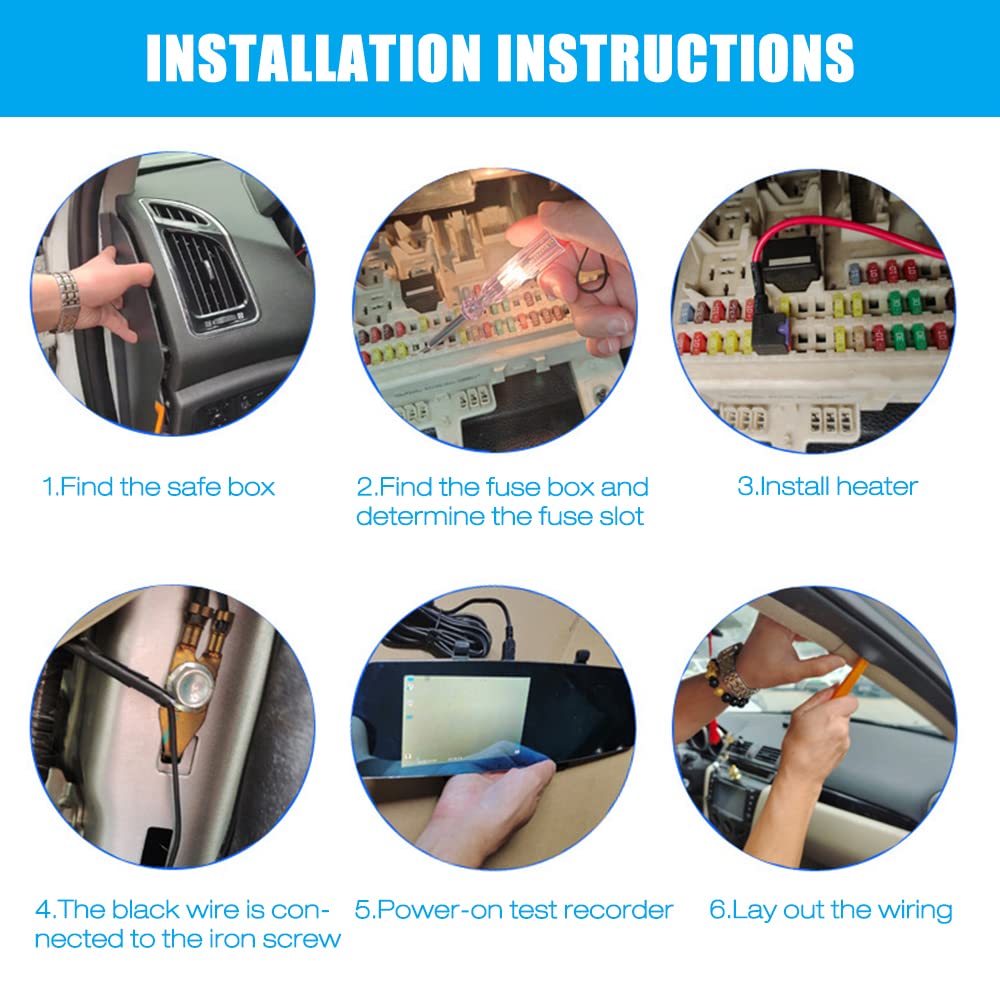 INSTALLATION INSTRUCTIONS

1.Find the safe box

2.Find the fuse box and determine the fuse slot

3.Install heater

4.The black wire is connected to the iron screw

5.Power-on test recorder

6.Lay out the wiring