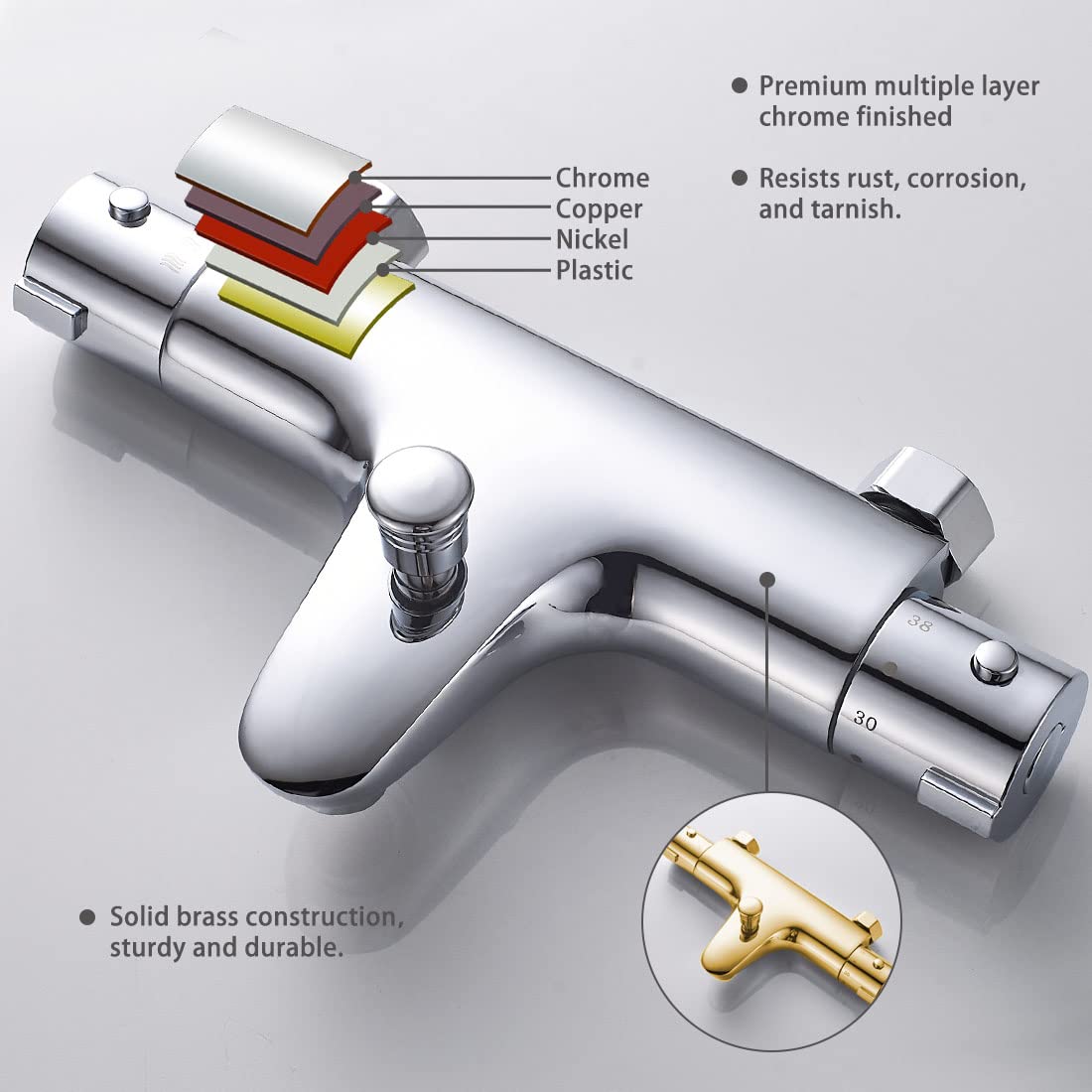 Chrome
Copper
Nickel
Plastic

● Premium multiple layer chrome finished

● Resists rust, corrosion, and tarnish.

38

30

● Solid brass construction, sturdy and durable.