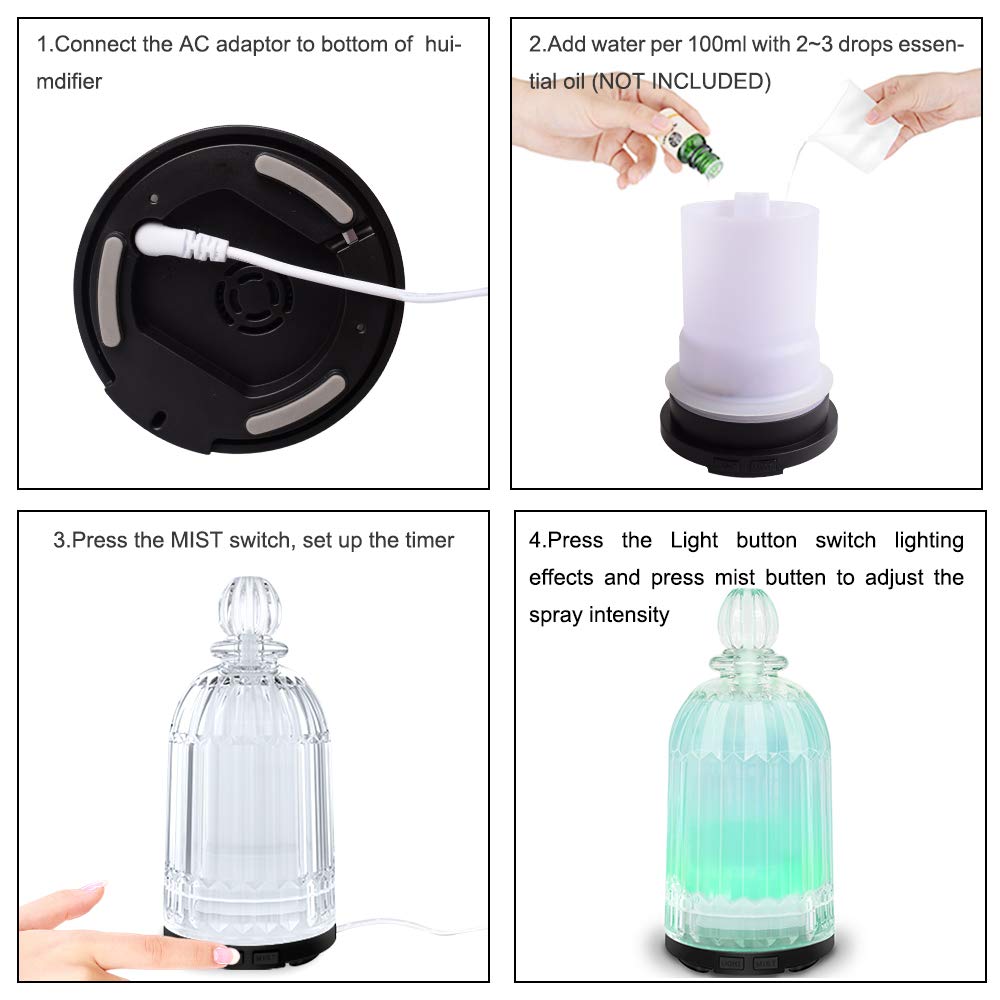 1.Connect the AC adaptor to bottom of huimdifier

2.Add water per 100ml with 2~3 drops essential oil (NOT INCLUDED)

3.Press the MIST switch, set up the timer

4.Press the Light button switch lighting effects and press mist butten to adjust the spray intensity