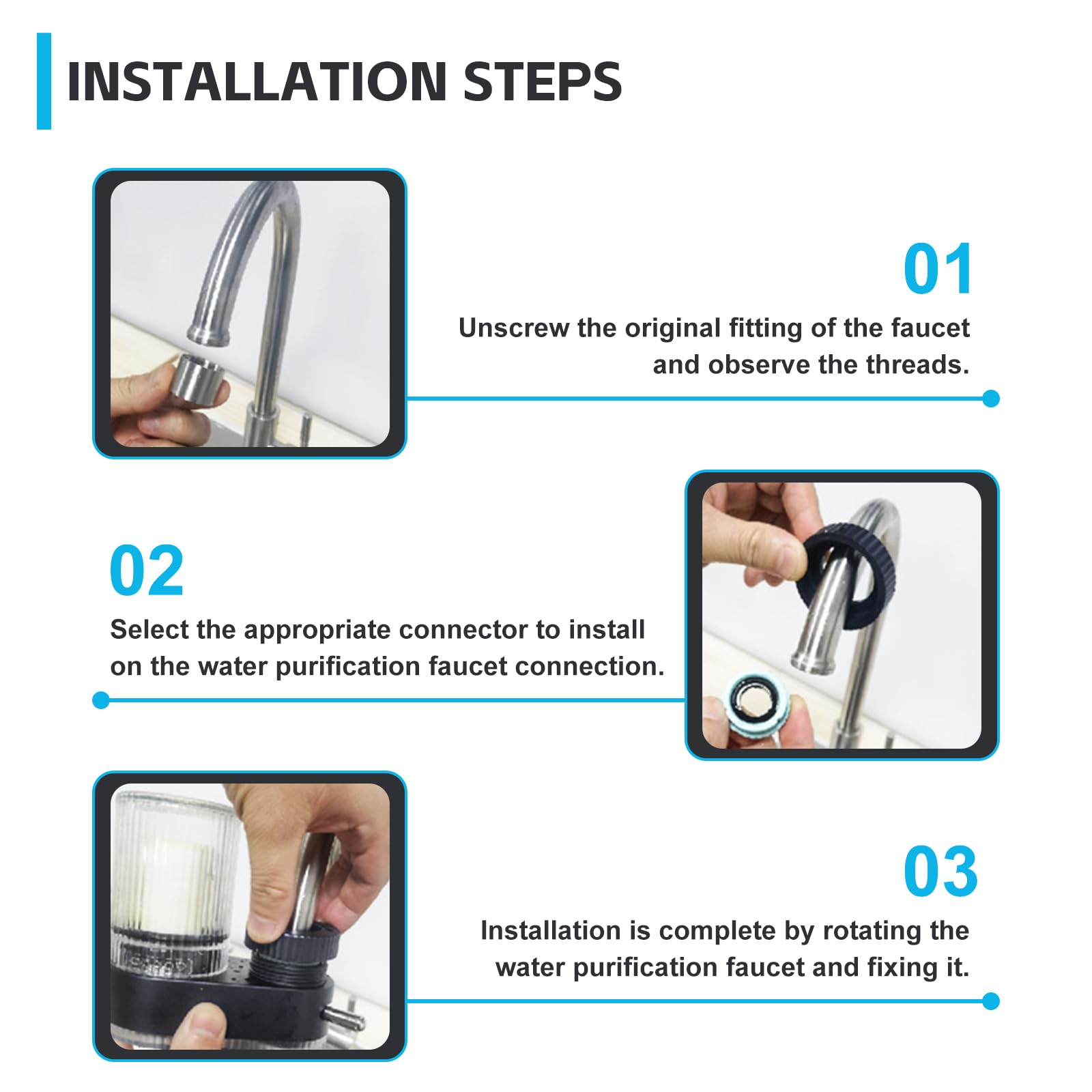 INSTALLATION STEPS

01

Unscrew the original fitting of the faucet and observe the threads.

02

Select the appropriate connector to install on the water purification faucet connection.

03

Installation is complete by rotating the water purification faucet and fixing it.