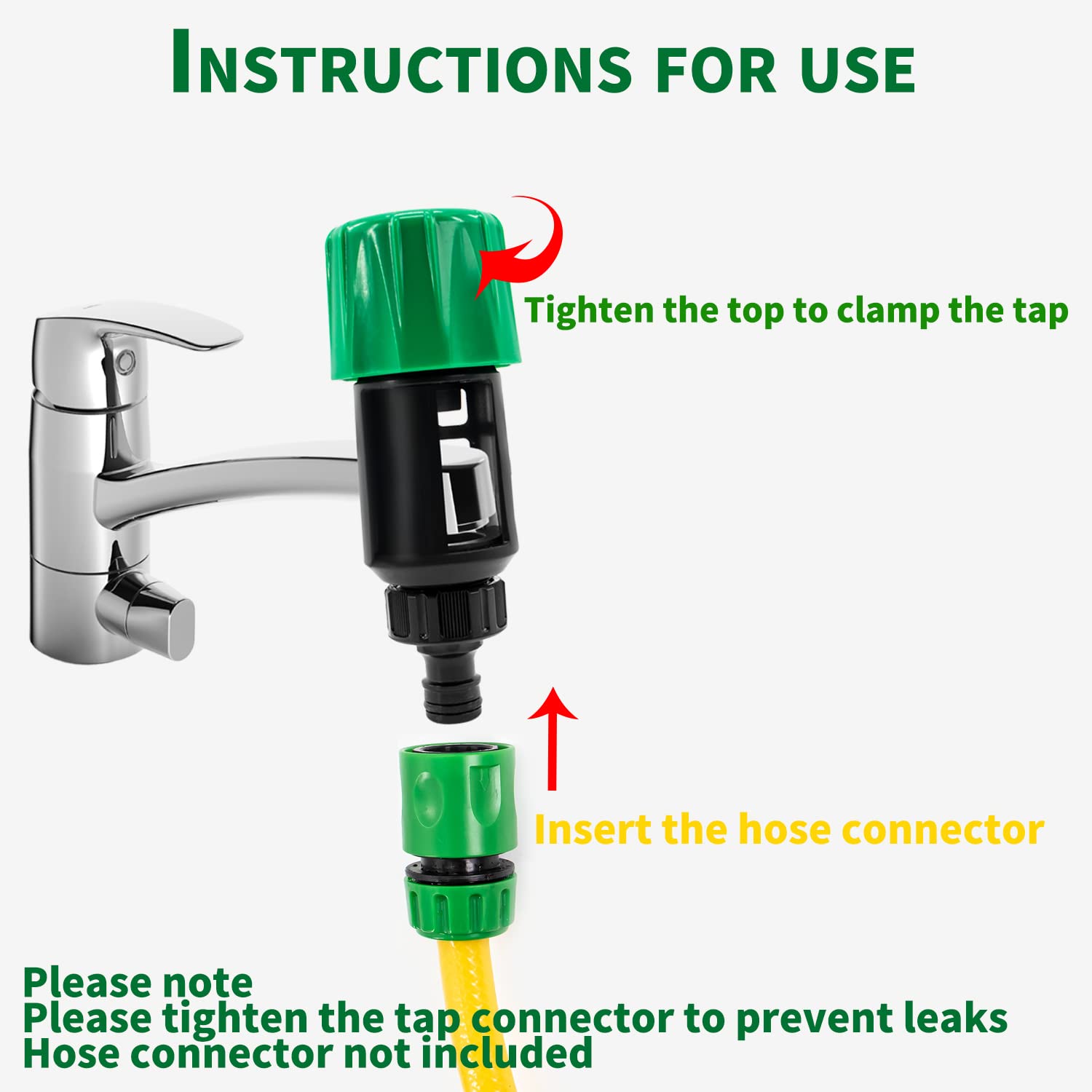 INSTRUCTIONS FOR USE

Tighten the top to clamp the tap

Insert the hose connector

Please note
Please tighten the tap connector to prevent leaks
Hose connector not included