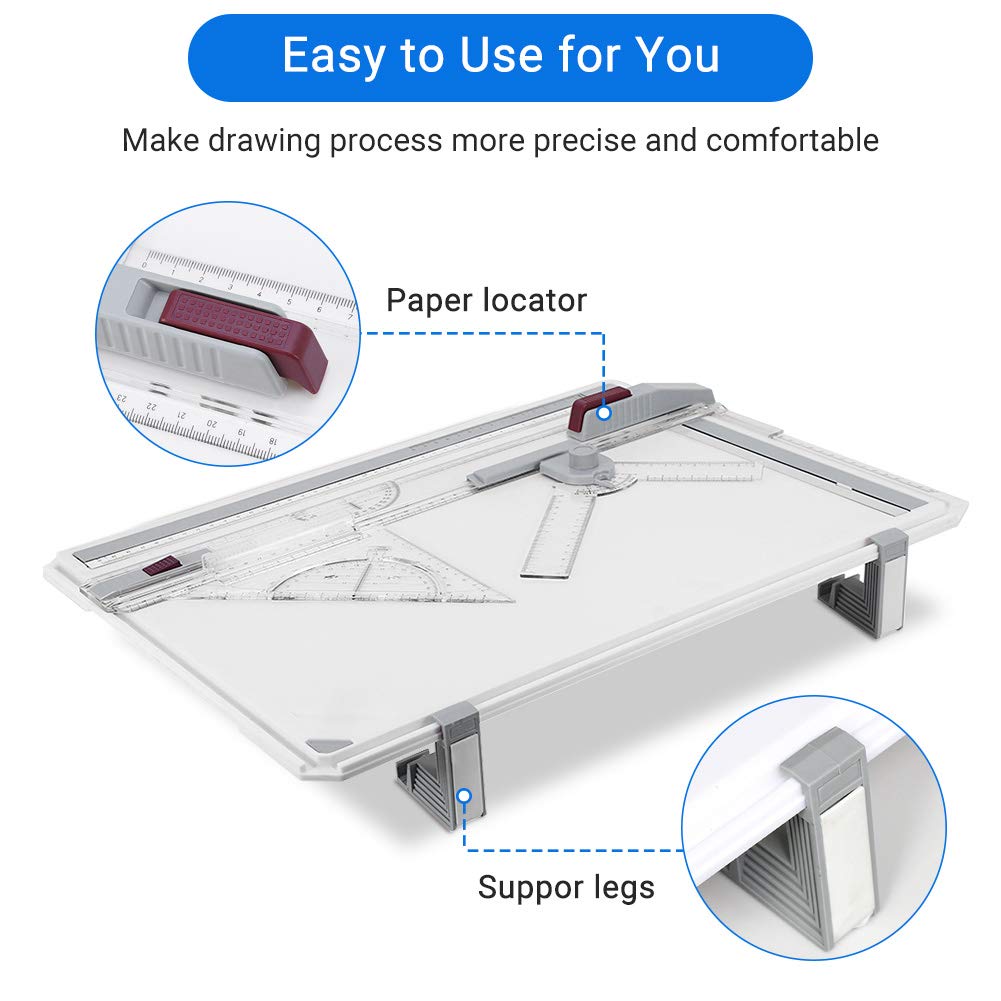 Easy to Use for You

Make drawing process more precise and comfortable

Paper locator

Suppor legs