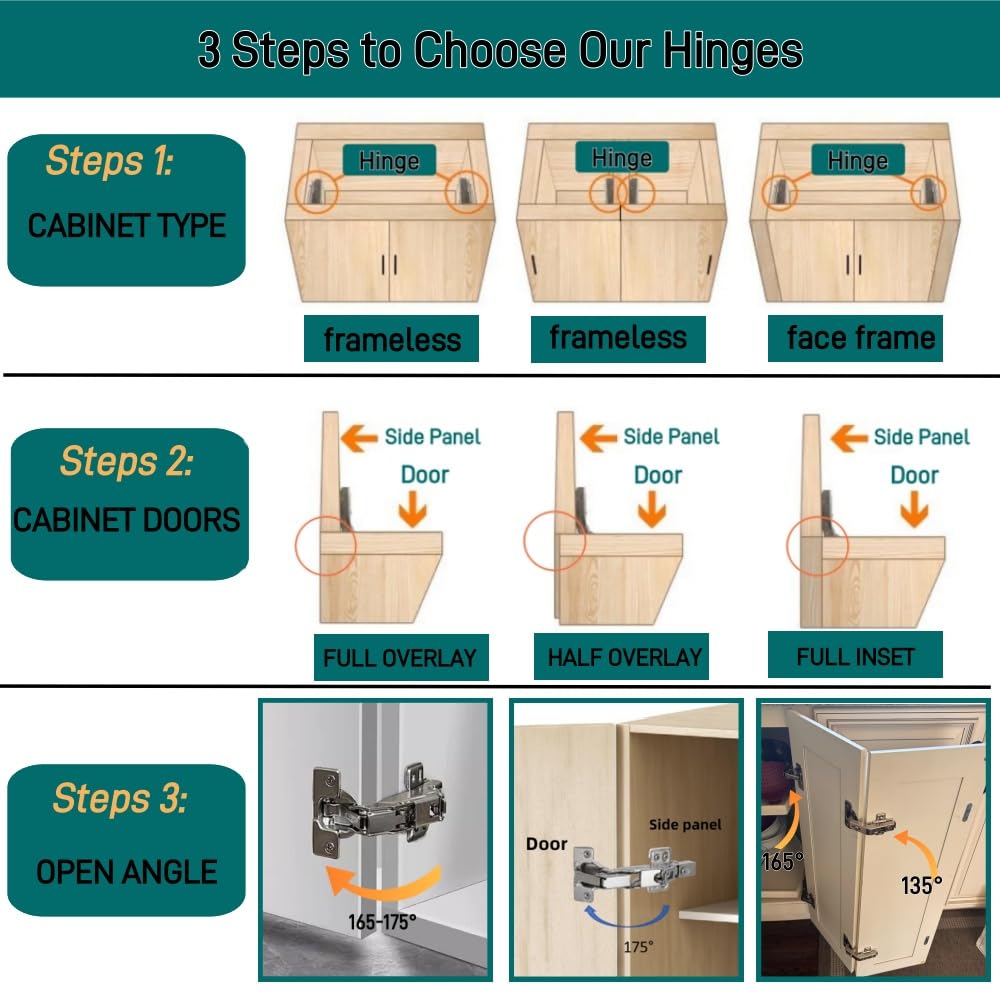 3 Steps to Choose Our Hinges

Steps 1:
CABINET TYPE

Hinge
frameless

Hinge
frameless

Hinge
face frame

Steps 2:
CABINET DOORS

Side Panel
Door
FULL OVERLAY

Side Panel
Door
HALF OVERLAY

Side Panel
Door
FULL INSET

Steps 3:
OPEN ANGLE

165-175°

Door
Side panel
175°

165°
135°