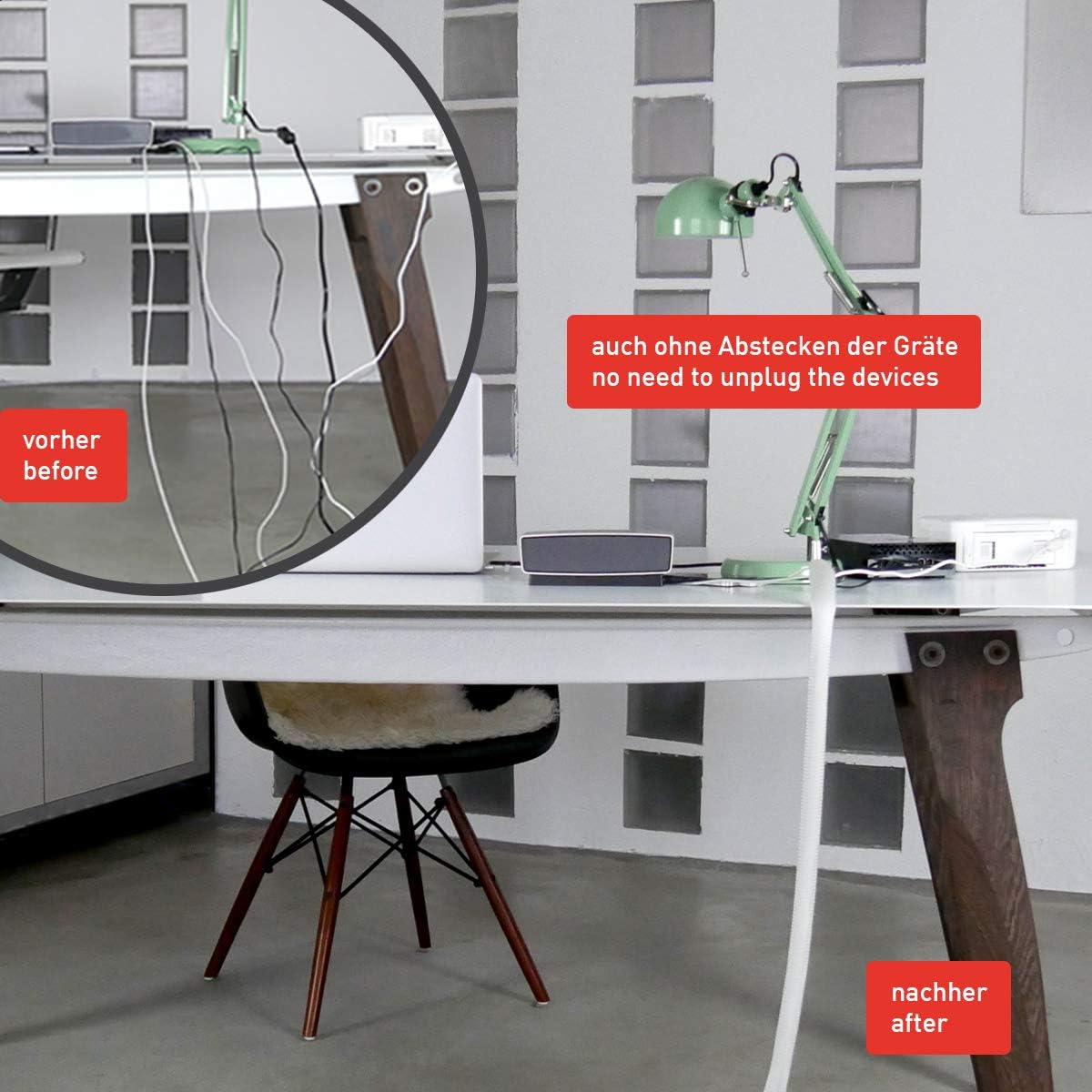 vorher
before

auch ohne Abstecken der Gräte
no need to unplug the devices

nachher
after