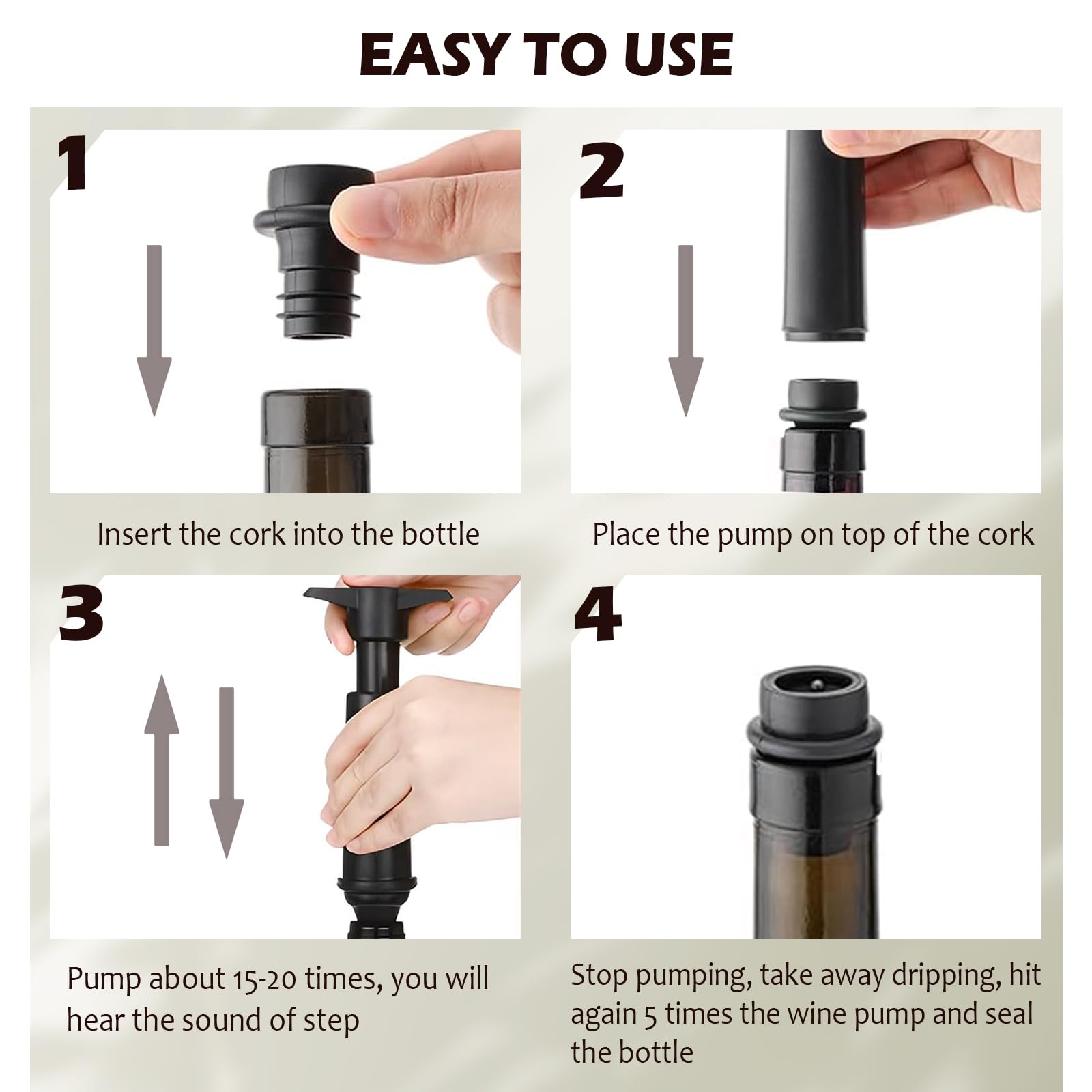 EASY TO USE

1

Insert the cork into the bottle

2

Place the pump on top of the cork

3

Pump about 15-20 times, you will hear the sound of step

4

Stop pumping, take away dripping, hit again 5 times the wine pump and seal the bottle